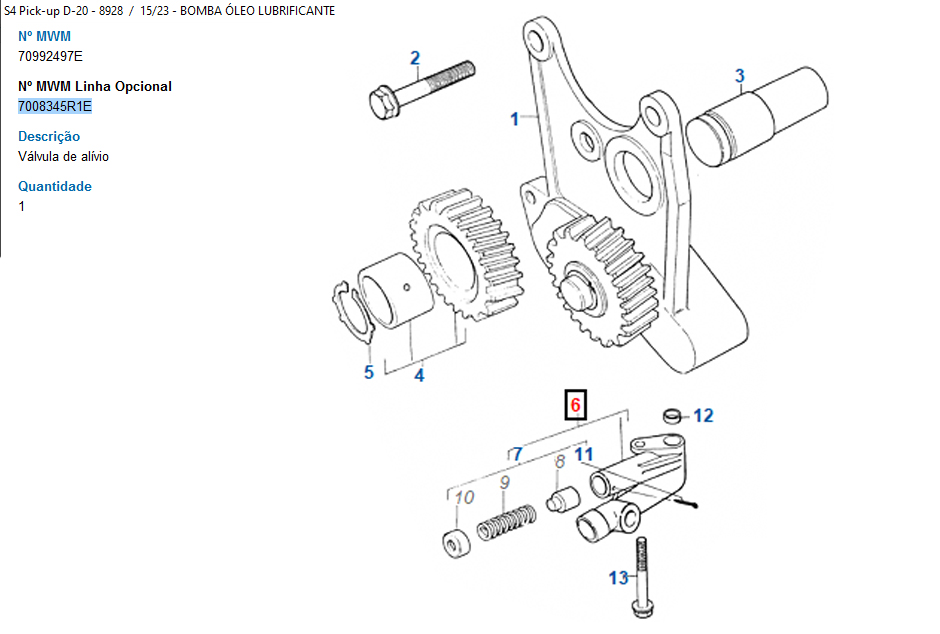 S4 Pick-up D-20 - 8928 / 15/23 - BOMBA ÓLEO LUBRIFICANTE

Nº MWM
70992497E

Nº MWM Linha Opcional
7008345R1E

Descrição
Válvula de alívio

Quantidade
1

2
3
1
5
4
6
12
7
11
10
9
8
13