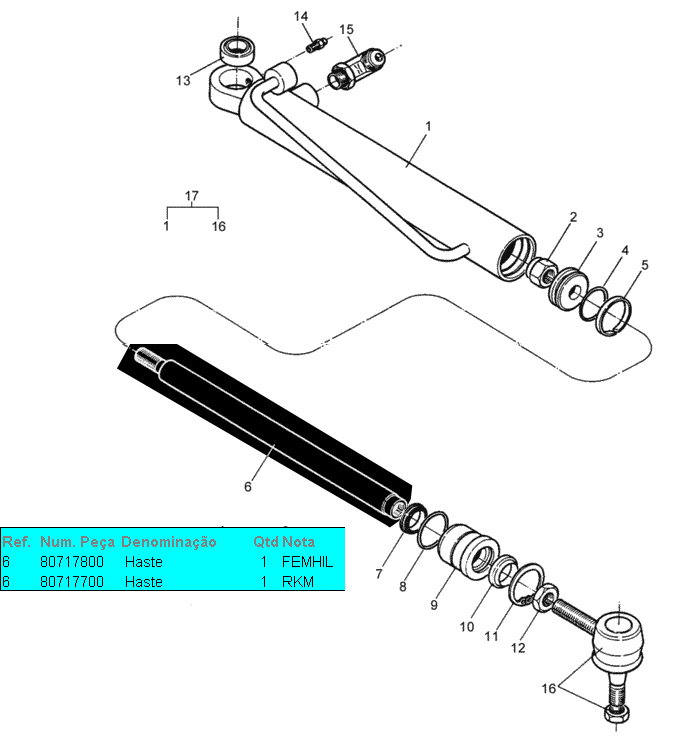 14
15
13
1
17
1 16
2
3
4
5
6

| Ref. | Num. Peça | Denominação | Qtd | Nota |
|---|---|---|---|---|
| 6 | 80717800 | Haste | 1 | FEMHIL |
| 6 | 80717700 | Haste | 1 | RKM |

7
8
9
10
11
12
16