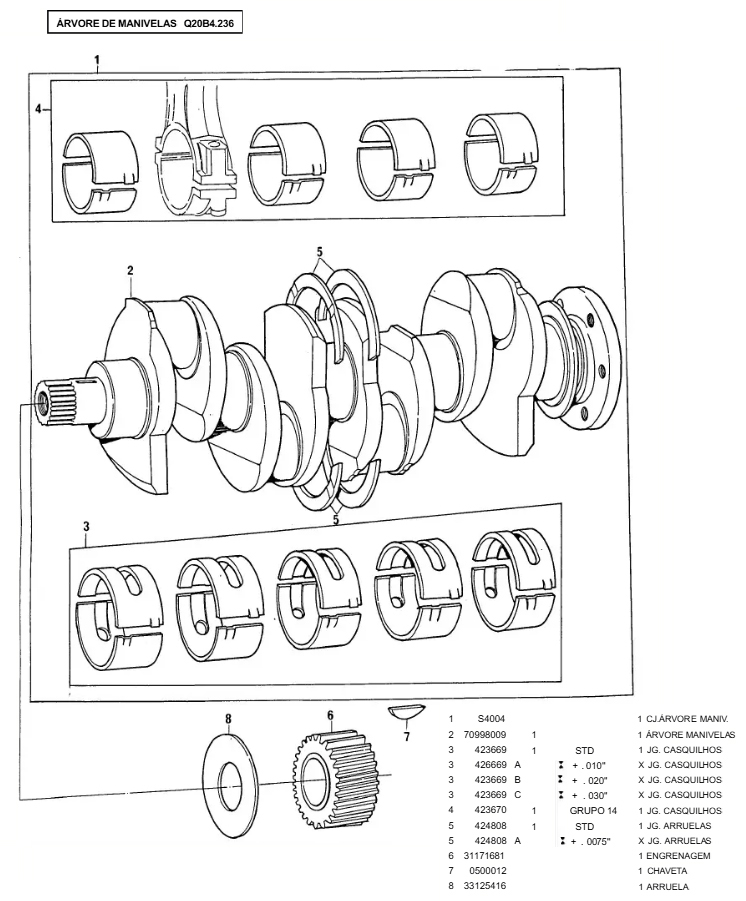 ÁRVORE DE MANIVELAS Q20B4.236

1
4
2
5
5
3
8
6
7

| | | | | |
|---|---|---|---|---|
| 1 | S4004 | | | 1 CJ.ÁRVORE MANIV. |
| 2 | 70998009 | 1 | | 1 ÁRVORE MANIVELAS |
| 3 | 423669 | 1 | STD | 1 JG. CASQUILHOS |
| 3 | 426669 | A | + . 010" | X JG. CASQUILHOS |
| 3 | 423669 | B | + . 020" | X JG. CASQUILHOS |
| 3 | 423669 | C | + . 030" | X JG. CASQUILHOS |
| 4 | 423670 | 1 | GRUPO 14 | 1 JG. CASQUILHOS |
| 5 | 424808 | 1 | STD | 1 JG. ARRUELAS |
| 5 | 424808 | A | + . 0075" | X JG. ARRUELAS |
| 6 | 31171681 | | | 1 ENGRENAGEM |
| 7 | 0500012 | | | 1 CHAVETA |
| 8 | 33125416 | | | 1 ARRUELA |