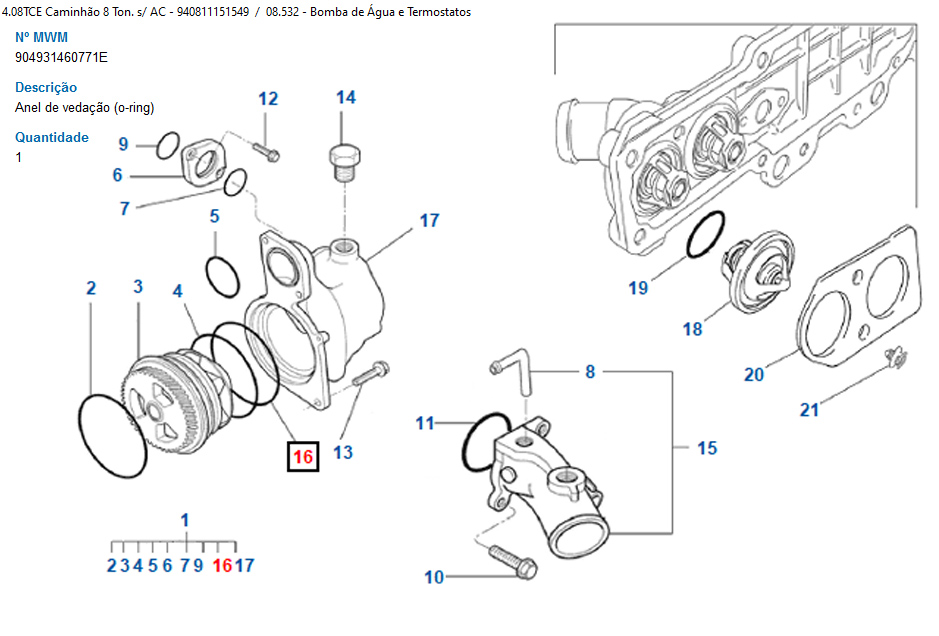 4.08TCE Caminhão 8 Ton. s/ AC - 940811151549 / 08.532 - Bomba de Água e Termostatos

Nº MWM
904931460771E

Descrição
Anel de vedação (o-ring)

Quantidade
1

12
14
9
6
7
5
17
2
3
4
16
13
1
2 3 4 5 6 7 9 16 17
19
18
20
21
8
11
15
10