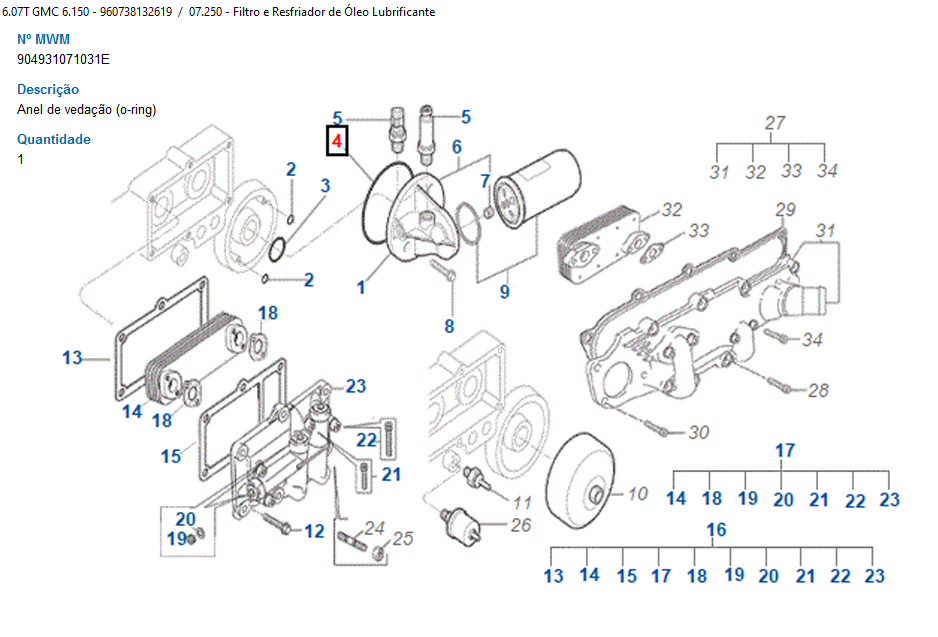 6.07T GMC 6.150 - 960738132619 / 07.250 - Filtro e Resfriador de Óleo Lubrificante

Nº MWM
904931071031E

Descrição
Anel de vedação (o-ring)

Quantidade
1

5 5 4 6 7 2 3 2 1 8 9 27 31 32 33 34 32 33 29 31 34 28 30 18 13 14 18 15 23 22 21 20 19 12 24 25 11 26 10

17
14 18 19 20 21 22 23

16
13 14 15 17 18 19 20 21 22 23