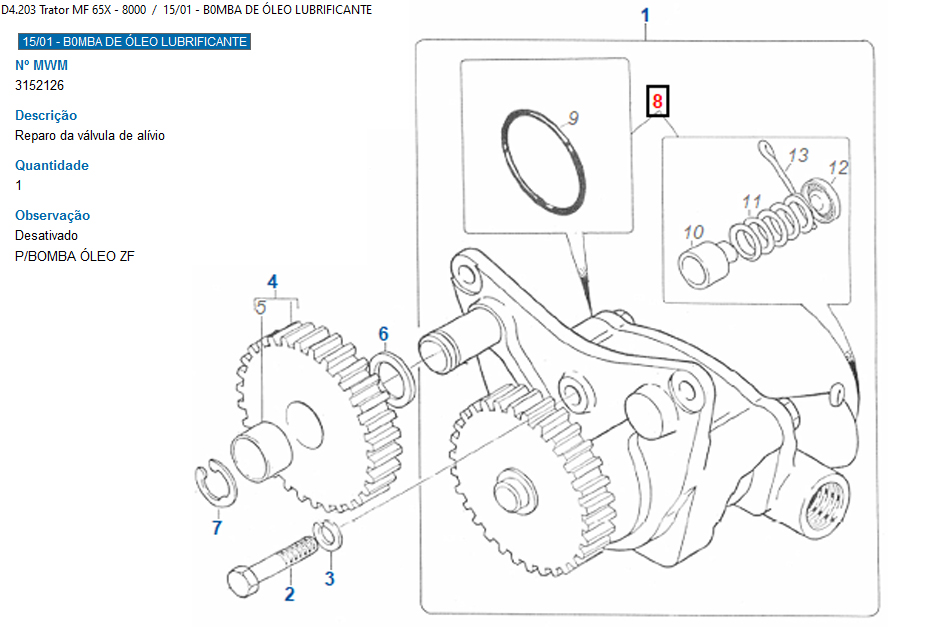 D4.203 Trator MF 65X - 8000 / 15/01 - B0MBA DE ÓLEO LUBRIFICANTE

15/01 - B0MBA DE ÓLEO LUBRIFICANTE

Nº MWM
3152126

Descrição
Reparo da válvula de alívio

Quantidade
1

Observação
Desativado
P/BOMBA ÓLEO ZF

1
8
9
13
12
11
10
4
5
6
7
2
3