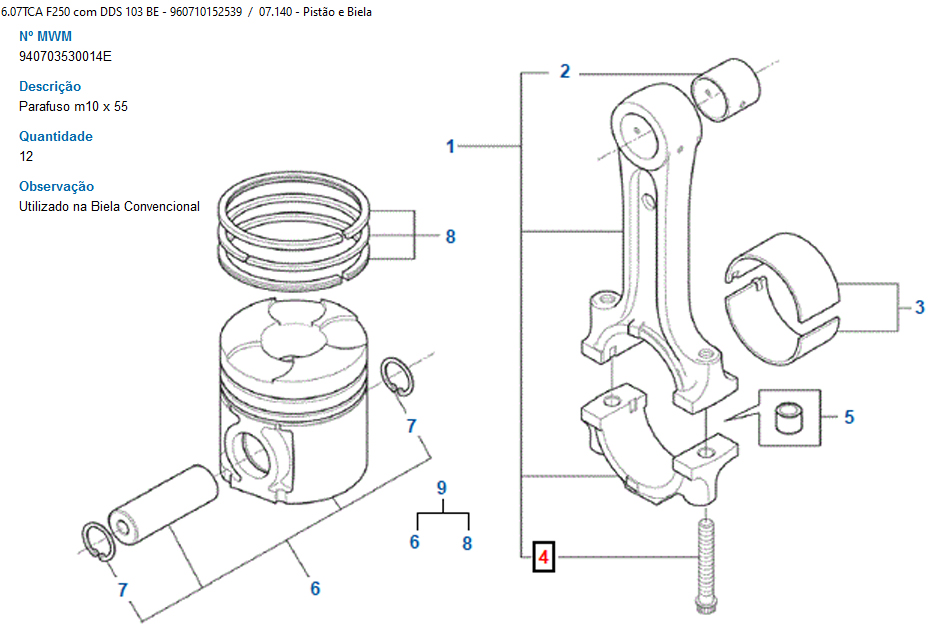 6.07TCA F250 com DDS 103 BE - 960710152539 / 07.140 - Pistão e Biela

Nº MWM
940703530014E

Descrição
Parafuso m10 x 55

Quantidade
12

Observação
Utilizado na Biela Convencional

2
1
8
3
7
5
9
6
8
4
7
6