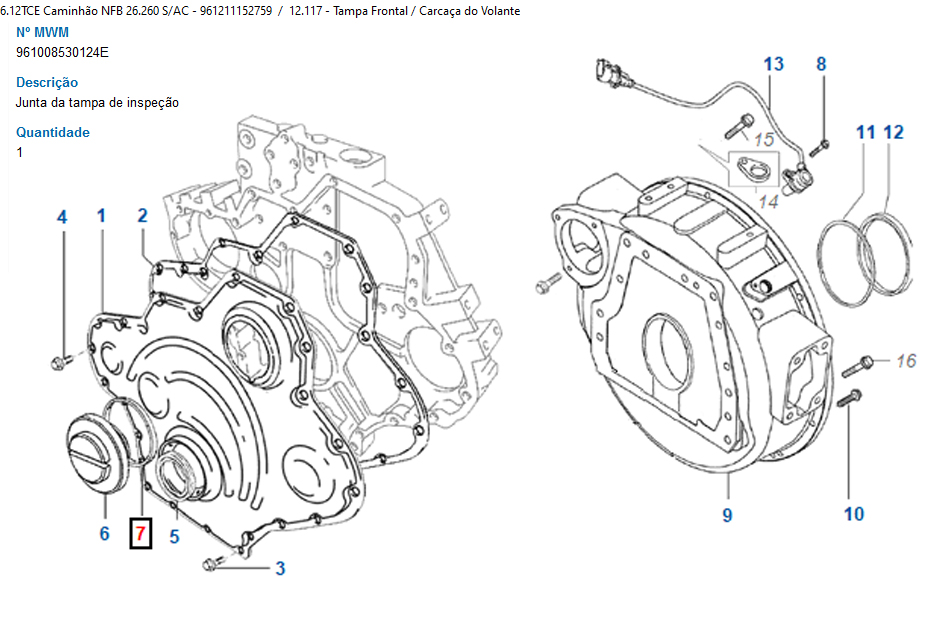 6.12TCE Caminhão NFB 26.260 S/AC - 961211152759 / 12.117 - Tampa Frontal / Carcaça do Volante

Nº MWM
961008530124E

Descrição
Junta da tampa de inspeção

Quantidade
1

4 1 2
6 7 5
3
13 8
15
14
11 12
16
9 10