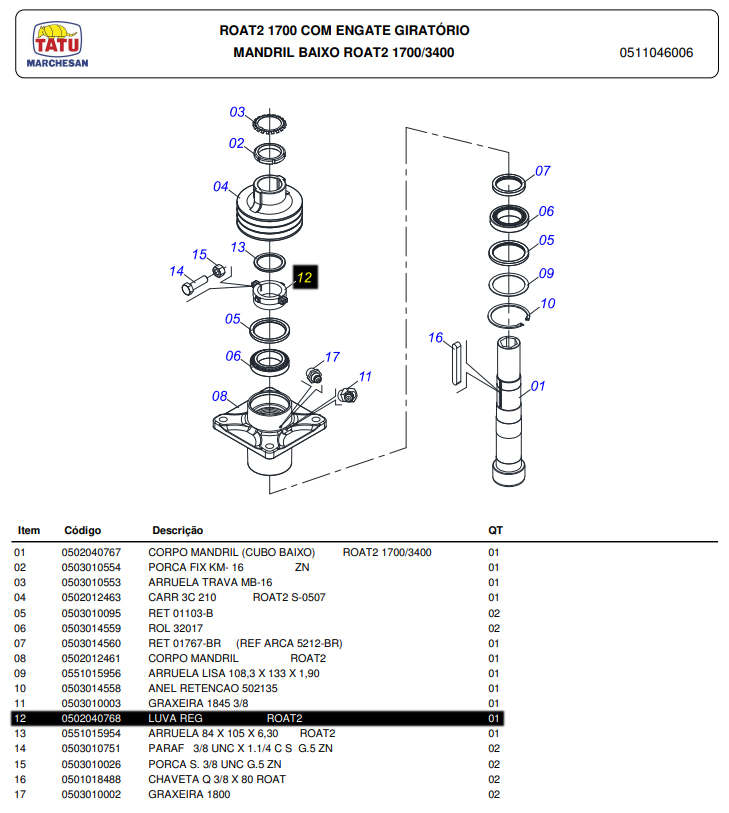 TATU
MARCHESAN

ROAT2 1700 COM ENGATE GIRATÓRIO
MANDRIL BAIXO ROAT2 1700/3400

0511046006

03
02
04
13
15
14
12
05
06
17
11
08
07
06
05
09
10
16
01

| Item | Código | Descrição | QT |
|---|---|---|---|
| 01 | 0502040767 | CORPO MANDRIL (CUBO BAIXO) ROAT2 1700/3400 | 01 |
| 02 | 0503010554 | PORCA FIX KM- 16 ZN | 01 |
| 03 | 0503010553 | ARRUELA TRAVA MB-16 | 01 |
| 04 | 0502012463 | CARR 3C 210 ROAT2 S-0507 | 01 |
| 05 | 0503010095 | RET 01103-B | 02 |
| 06 | 0503014559 | ROL 32017 | 02 |
| 07 | 0503014560 | RET 01767-BR (REF ARCA 5212-BR) | 01 |
| 08 | 0502012461 | CORPO MANDRIL ROAT2 | 01 |
| 09 | 0551015956 | ARRUELA LISA 108,3 X 133 X 1,90 | 01 |
| 10 | 0503014558 | ANEL RETENCAO 502135 | 01 |
| 11 | 0503010003 | GRAXEIRA 1845 3/8 | 01 |
| 12 | 0502040768 | LUVA REG ROAT2 | 01 |
| 13 | 0551015954 | ARRUELA 84 X 105 X 6,30 ROAT2 | 01 |
| 14 | 0503010751 | PARAF 3/8 UNC X 1.1/4 C S G.5 ZN | 02 |
| 15 | 0503010026 | PORCA S. 3/8 UNC G.5 ZN | 02 |
| 16 | 0501018488 | CHAVETA Q 3/8 X 80 ROAT | 02 |
| 17 | 0503010002 | GRAXEIRA 1800 | 02 |