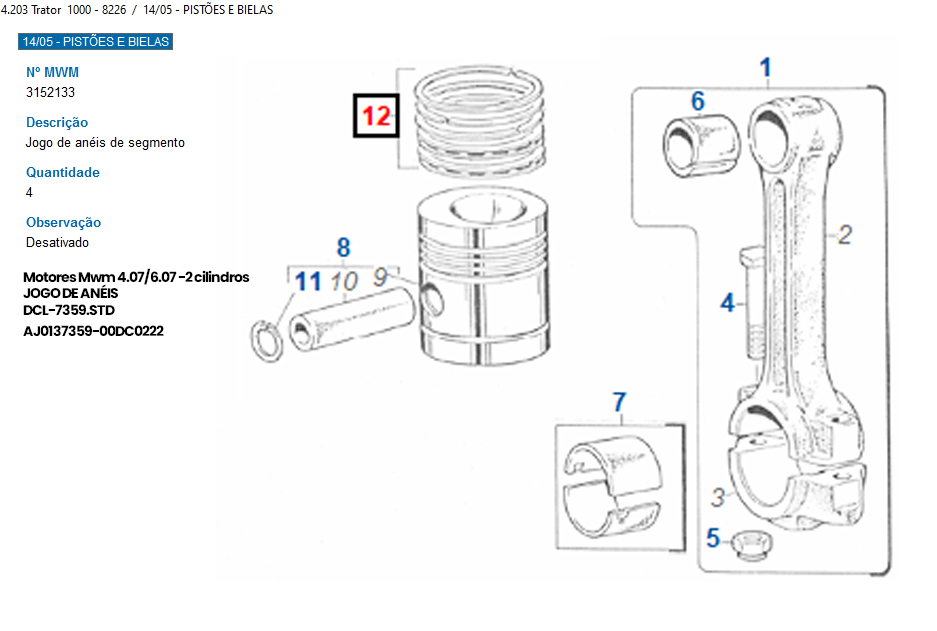 4.203 Trator 1000 - 8226 / 14/05 - PISTÕES E BIELAS

14/05 - PISTÕES E BIELAS

Nº MWM
3152133

Descrição
Jogo de anéis de segmento

Quantidade
4

Observação
Desativado

Motores Mwm 4.07/6.07 -2 cilindros
JOGO DE ANÉIS
DCL-7359.STD
AJ0137359-00DC0222

12
8
11
10
9
1
6
2
4
7
3
5