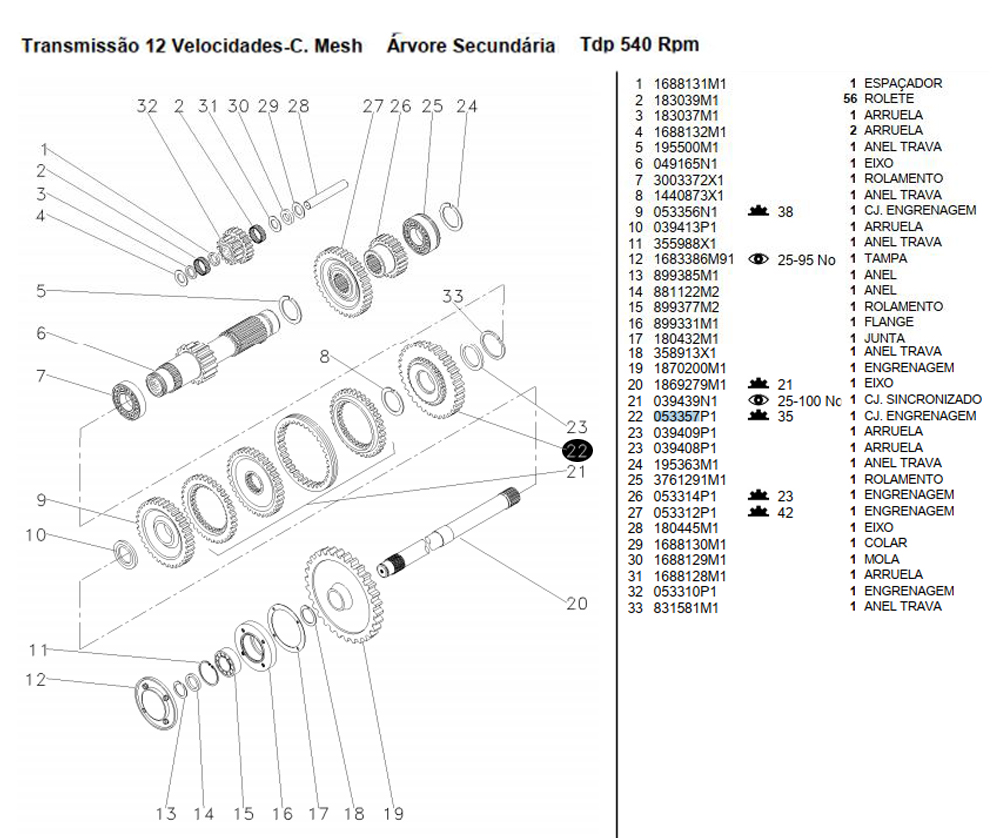 Transmissão 12 Velocidades-C. Mesh   Árvore Secundária   Tdp 540 Rpm

32 2 31 30 29 28 27 26 25 24
1
2
3
4
5
6
7
33
8
23
22
21
9
10
20
11
12
13 14 15 16 17 18 19

| | | | | |
|---|---|---|---|---|
| 1 | 1688131M1 | | 1 | ESPAÇADOR |
| 2 | 183039M1 | | 56 | ROLETE |
| 3 | 183037M1 | | 1 | ARRUELA |
| 4 | 1688132M1 | | 2 | ARRUELA |
| 5 | 195500M1 | | 1 | ANEL TRAVA |
| 6 | 049165N1 | | 1 | EIXO |
| 7 | 3003372X1 | | 1 | ROLAMENTO |
| 8 | 1440873X1 | | 1 | ANEL TRAVA |
| 9 | 053356N1 | 38 | 1 | CJ. ENGRENAGEM |
| 10 | 039413P1 | | 1 | ARRUELA |
| 11 | 355988X1 | | 1 | ANEL TRAVA |
| 12 | 1683386M91 | 25-95 No | 1 | TAMPA |
| 13 | 899385M1 | | 1 | ANEL |
| 14 | 881122M2 | | 1 | ANEL |
| 15 | 899377M2 | | 1 | ROLAMENTO |
| 16 | 899331M1 | | 1 | FLANGE |
| 17 | 180432M1 | | 1 | JUNTA |
| 18 | 358913X1 | | 1 | ANEL TRAVA |
| 19 | 1870200M1 | | 1 | ENGRENAGEM |
| 20 | 1869279M1 | 21 | 1 | EIXO |
| 21 | 039439N1 | 25-100 No | 1 | CJ. SINCRONIZADO |
| 22 | 053357P1 | 35 | 1 | CJ. ENGRENAGEM |
| 23 | 039409P1 | | 1 | ARRUELA |
| 23 | 039408P1 | | 1 | ARRUELA |
| 24 | 195363M1 | | 1 | ANEL TRAVA |
| 25 | 3761291M1 | | 1 | ROLAMENTO |
| 26 | 053314P1 | 23 | 1 | ENGRENAGEM |
| 27 | 053312P1 | 42 | 1 | ENGRENAGEM |
| 28 | 180445M1 | | 1 | EIXO |
| 29 | 1688130M1 | | 1 | COLAR |
| 30 | 1688129M1 | | 1 | MOLA |
| 31 | 1688128M1 | | 1 | ARRUELA |
| 32 | 053310P1 | | 1 | ENGRENAGEM |
| 33 | 831581M1 | | 1 | ANEL TRAVA |