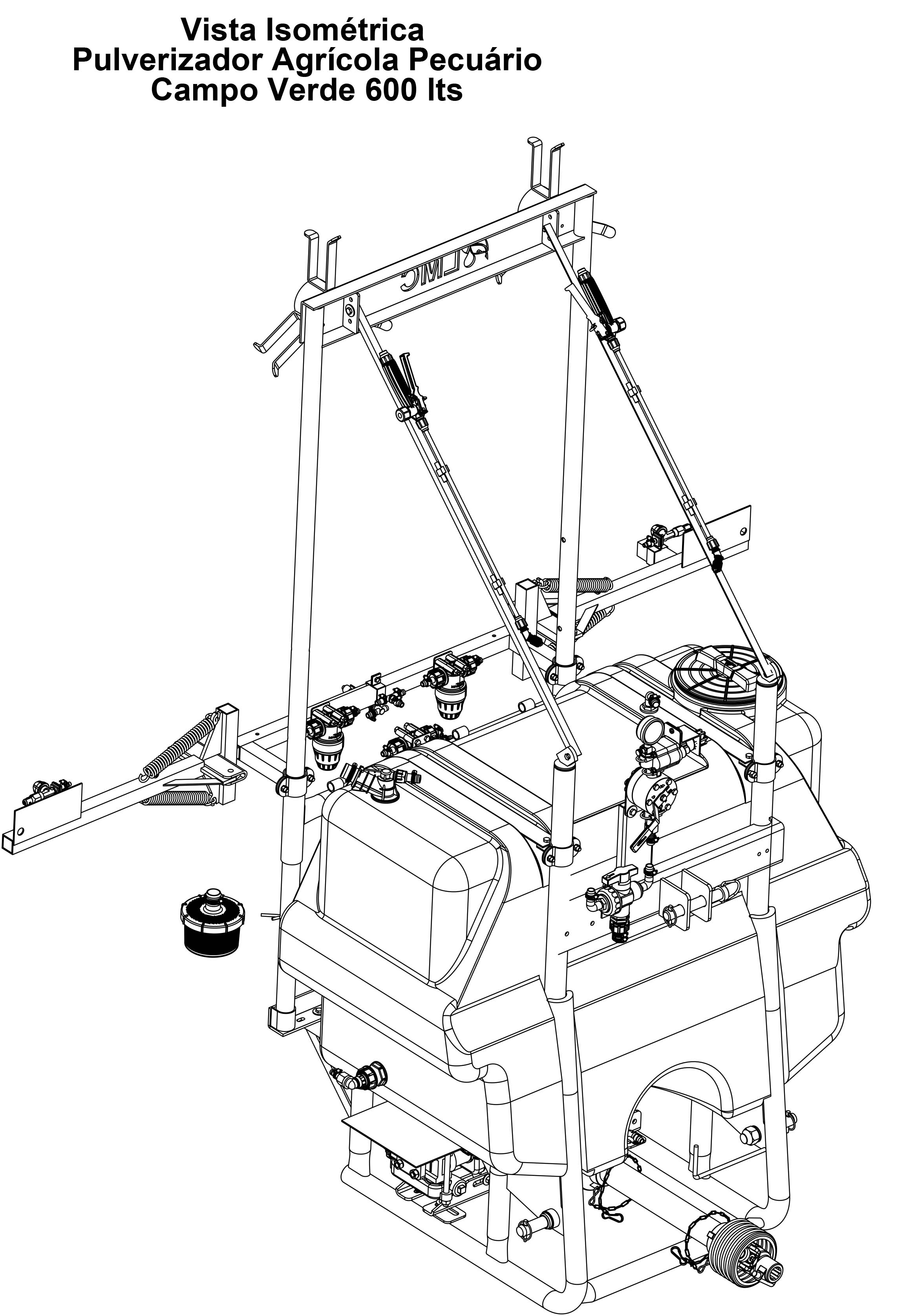 Vista Isométrica
Pulverizador Agrícola Pecuário
Campo Verde 600 lts

LMC