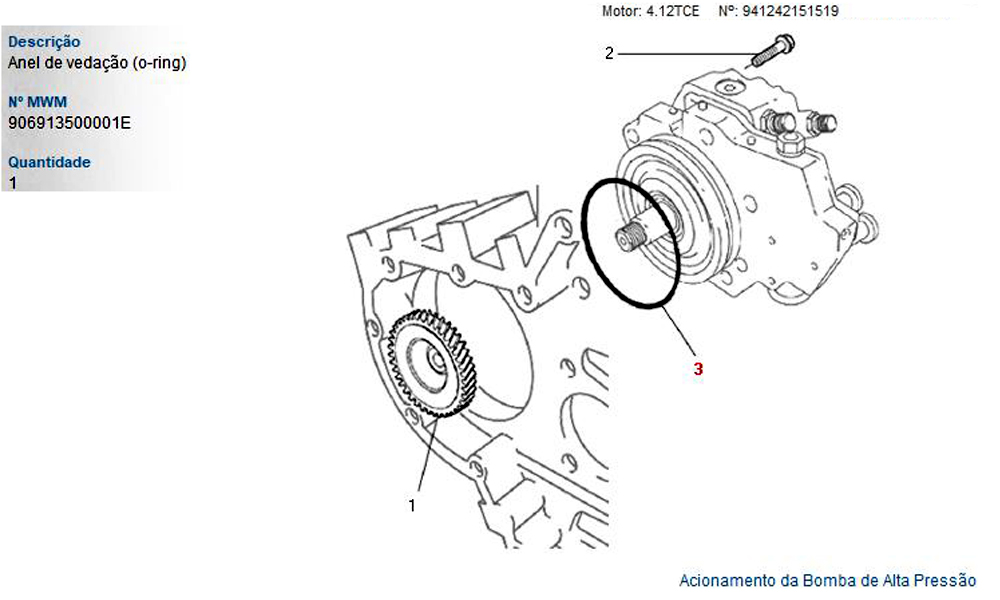 Motor: 4.12TCE Nº: 941242151519

Descrição
Anel de vedação (o-ring)

Nº MWM
906913500001E

Quantidade
1

2

3

1

Acionamento da Bomba de Alta Pressão