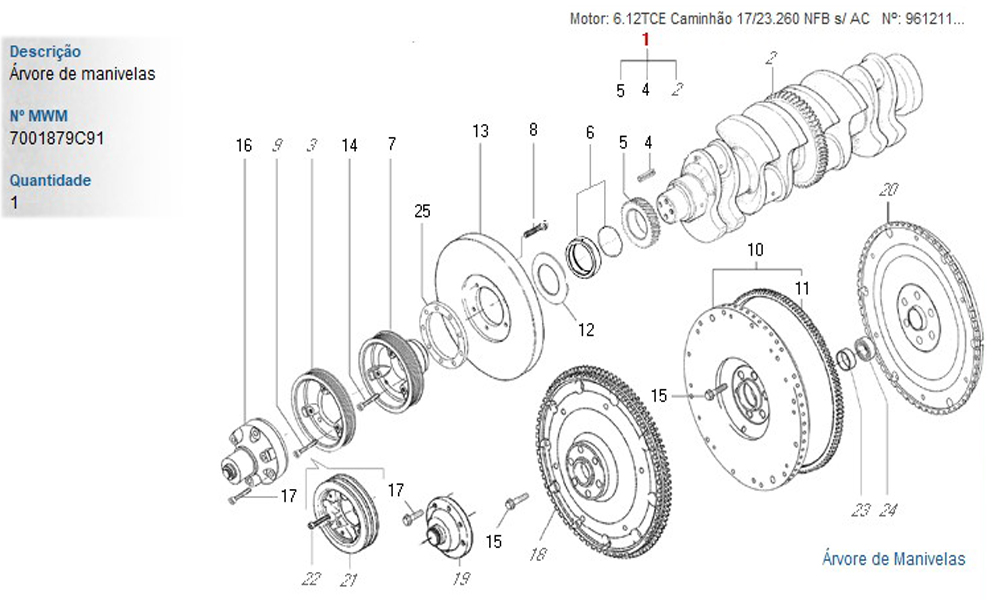 Descrição
Árvore de manivelas

Nº MWM
7001879C91

Quantidade
1

Motor: 6.12TCE Caminhão 17/23.260 NFB s/ AC Nº: 961211...

1
5 4 2
2
16 9 3 14 7 13 8 6 5 4
25
12
10
11
20
15
17
17
15
22 21 19 18 23 24

Árvore de Manivelas