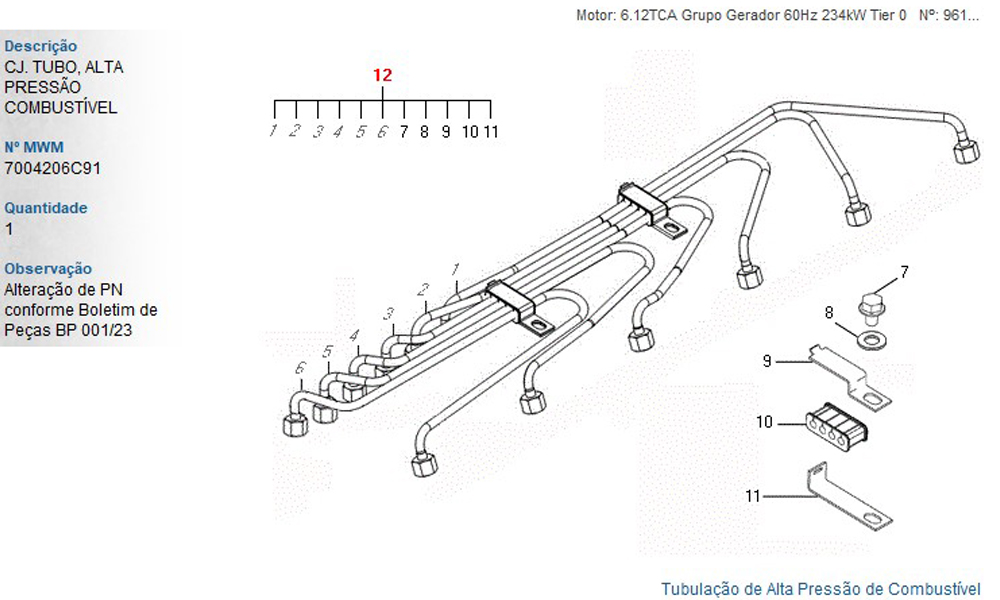 Motor: 6.12TCA Grupo Gerador 60Hz 234kW Tier 0   Nº: 961...

Descrição
CJ. TUBO, ALTA PRESSÃO COMBUSTÍVEL

Nº MWM
7004206C91

Quantidade
1

Observação
Alteração de PN conforme Boletim de Peças BP 001/23

12
1 2 3 4 5 6 7 8 9 10 11

1
2
3
4
5
6
7
8
9
10
11

Tubulação de Alta Pressão de Combustível