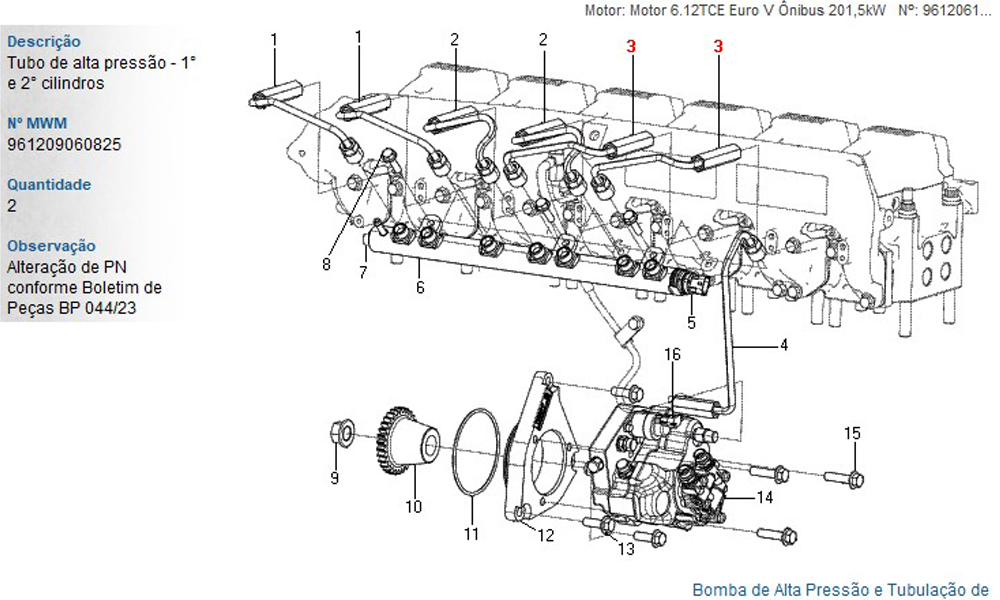 Motor: Motor 6.12TCE Euro V Ônibus 201,5kW Nº: 9612061...

Descrição
Tubo de alta pressão - 1° e 2° cilindros

Nº MWM
961209060825

Quantidade
2

Observação
Alteração de PN conforme Boletim de Peças BP 044/23

1
1
2
2
3
3
8
7
6
5
4
16
15
9
10
11
12
13
14

Bomba de Alta Pressão e Tubulação de