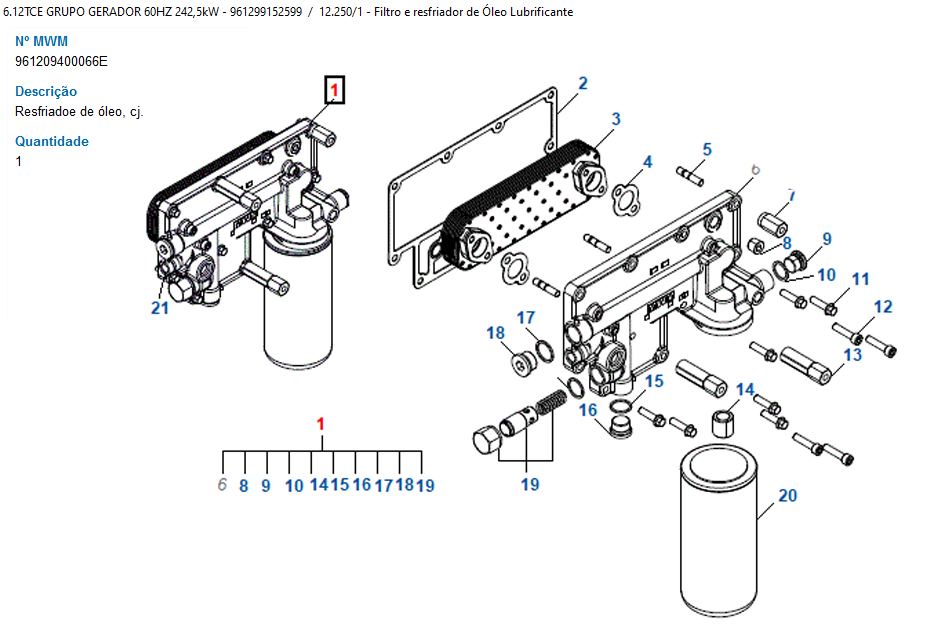 6.12TCE GRUPO GERADOR 60HZ 242,5kW - 961299152599 / 12.250/1 - Filtro e resfriador de Óleo Lubrificante

Nº MWM
961209400066E

Descrição
Resfriadoe de óleo, cj.

Quantidade
1

1
2
3
4
5
6
7
8
9
10
11
12
13
14
15
16
17
18
19
20
21

1
6 8 9 10 14 15 16 17 18 19