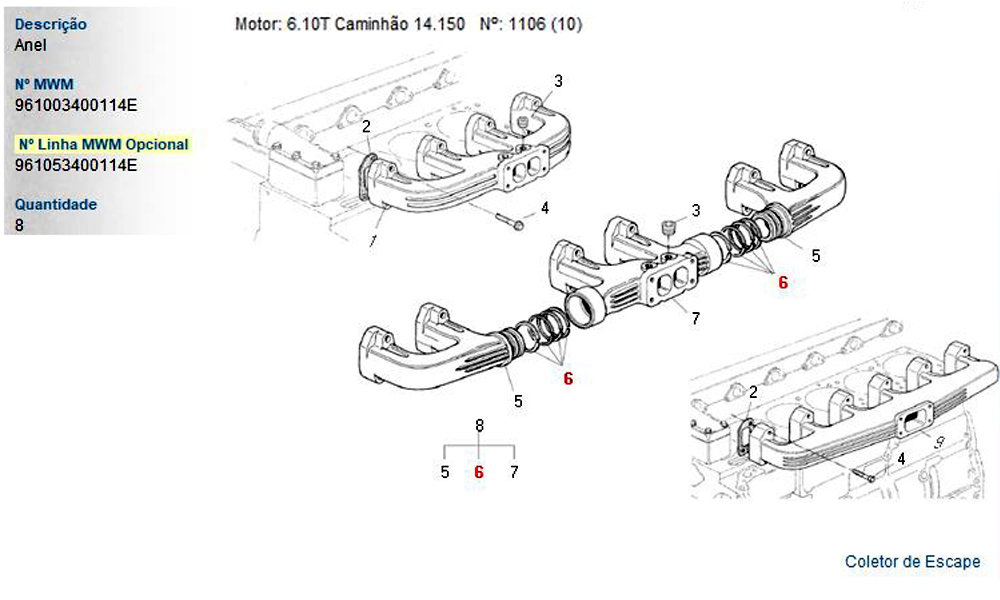 Descrição
Anel

Nº MWM
961003400114E

Nº Linha MWM Opcional
961053400114E

Quantidade
8

Motor: 6.10T Caminhão 14.150 Nº: 1106 (10)

3
2
4
1
3
5
6
7
6
5
8
5 6 7
2
4
9

Coletor de Escape