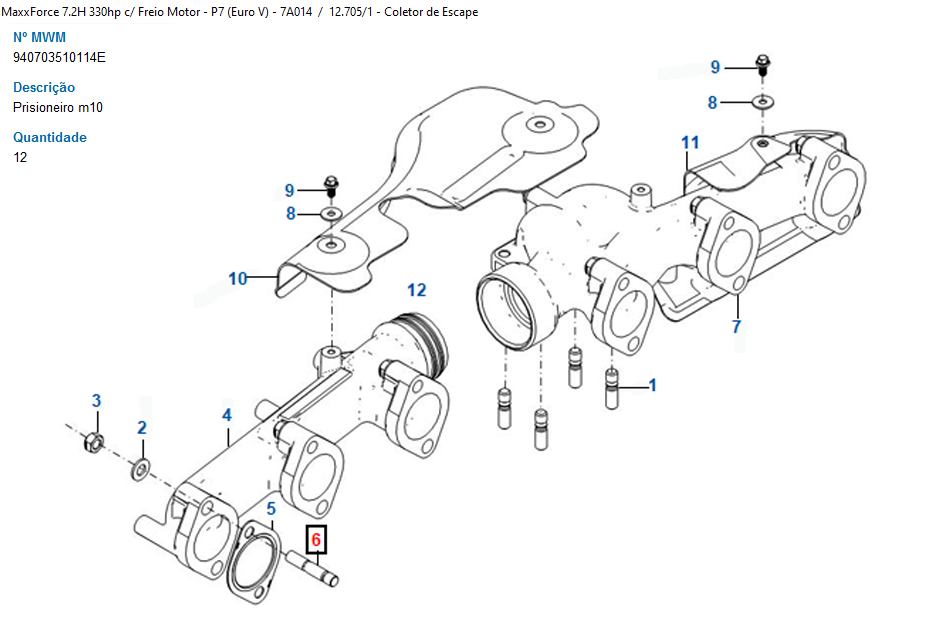 MaxxForce 7.2H 330hp c/ Freio Motor - P7 (Euro V) - 7A014 / 12.705/1 - Coletor de Escape

Nº MWM
940703510114E

Descrição
Prisioneiro m10

Quantidade
12

9
8
11
9
8
10
12
7
1
3
2
4
5
6