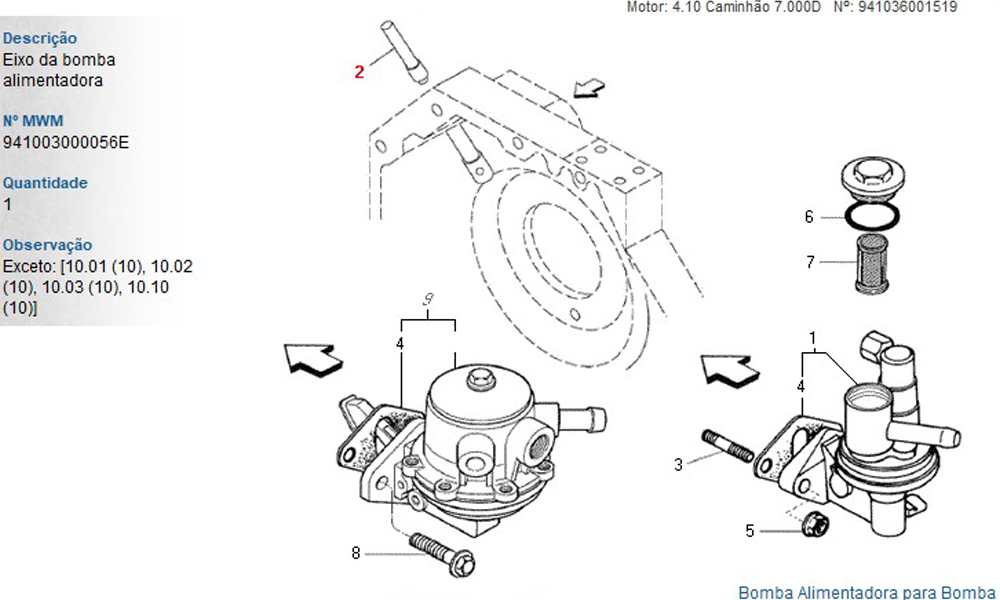 Motor: 4.10 Caminhão 7.000D Nº: 941036001519

Descrição
Eixo da bomba alimentadora

Nº MWM
941003000056E

Quantidade
1

Observação
Exceto: [10.01 (10), 10.02 (10), 10.03 (10), 10.10 (10)]

2
6
7
9
4
1
4
3
5
8

Bomba Alimentadora para Bomba