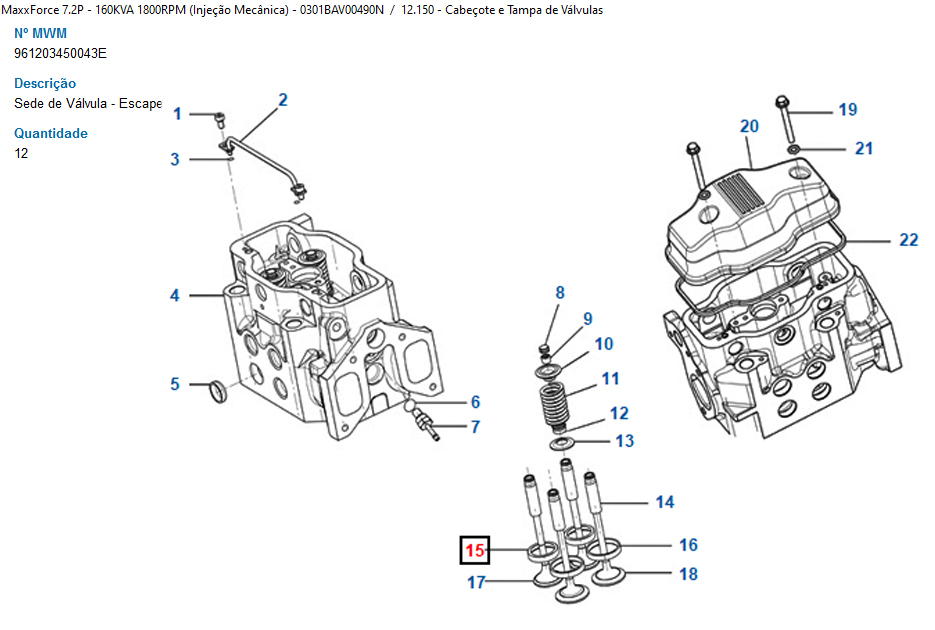 MaxxForce 7.2P - 160KVA 1800RPM (Injeção Mecânica) - 0301BAV00490N / 12.150 - Cabeçote e Tampa de Válvulas

Nº MWM
961203450043E

Descrição
Sede de Válvula - Escape

Quantidade
12

1
2
3
4
5
6
7
8
9
10
11
12
13
14
15
16
17
18
19
20
21
22