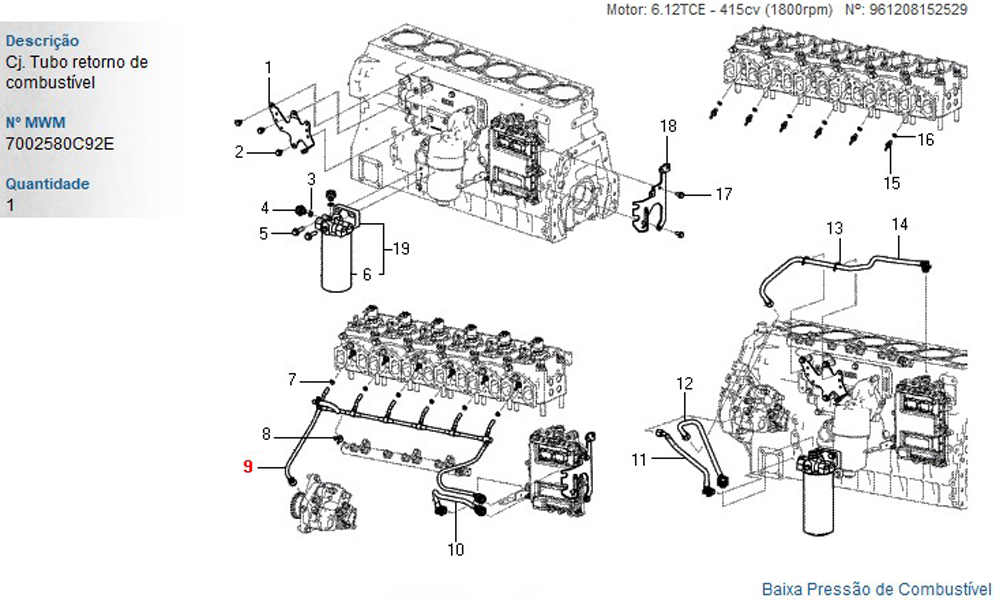 Motor: 6.12TCE - 415cv (1800rpm) Nº: 961208152529

Descrição
Cj. Tubo retorno de combustível

Nº MWM
7002580C92E

Quantidade
1

1
2
3
4
5
6
19
18
17
16
15
13
14
7
8
9
10
12
11

Baixa Pressão de Combustível