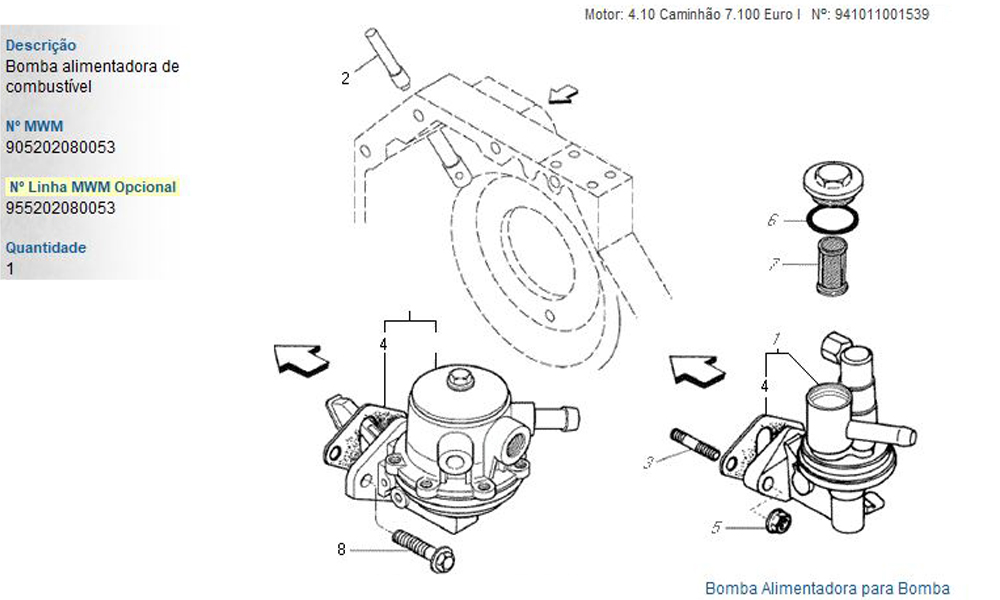 Motor: 4.10 Caminhão 7.100 Euro I Nº: 941011001539

Descrição
Bomba alimentadora de combustível

Nº MWM
905202080053

Nº Linha MWM Opcional
955202080053

Quantidade
1

2
6
7
4
1
4
3
5
8

Bomba Alimentadora para Bomba