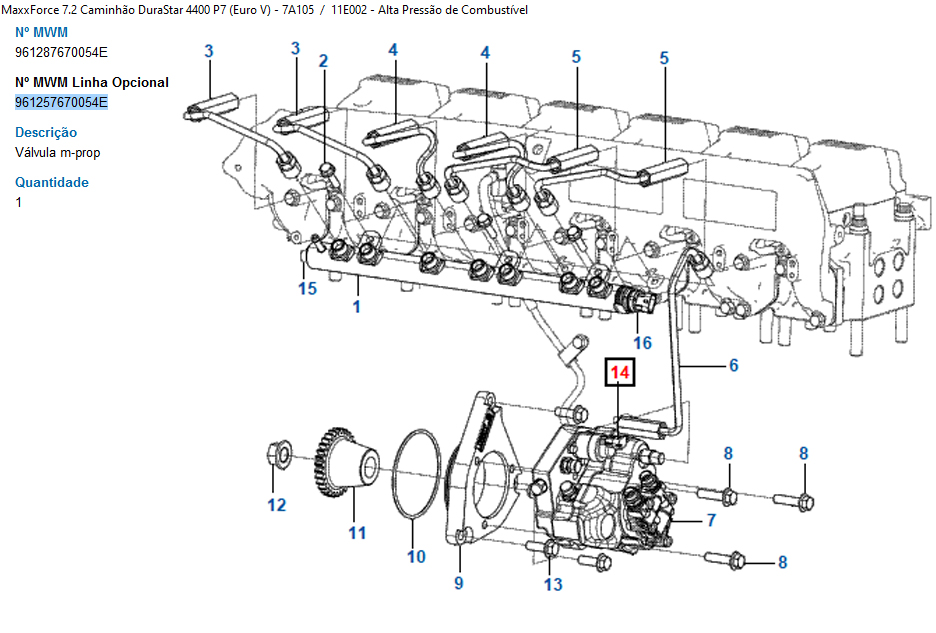 MaxxForce 7.2 Caminhão DuraStar 4400 P7 (Euro V) - 7A105 / 11E002 - Alta Pressão de Combustível

Nº MWM
961287670054E

Nº MWM Linha Opcional
961257670054E

Descrição
Válvula m-prop

Quantidade
1

3
3
2
4
4
5
5
15
1
16
14
6
8
8
12
11
10
9
13
7
8