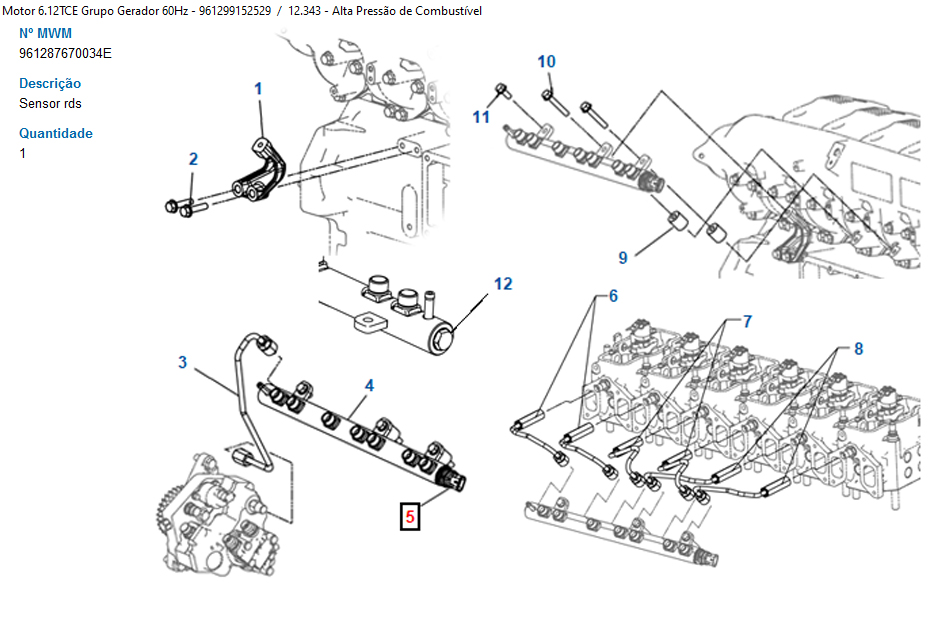 Motor 6.12TCE Grupo Gerador 60Hz - 961299152529 / 12.343 - Alta Pressão de Combustível

Nº MWM
961287670034E

Descrição
Sensor rds

Quantidade
1

1
2
10
11
9
12
3
4
5
6
7
8