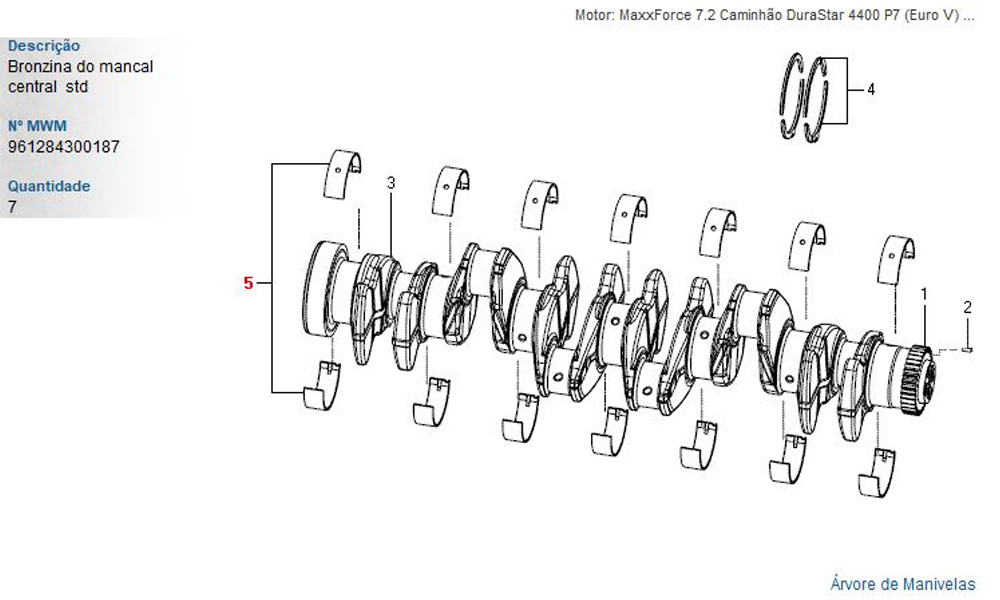 Motor: MaxxForce 7.2 Caminhão DuraStar 4400 P7 (Euro V) ...

Descrição
Bronzina do mancal central std

Nº MWM
961284300187

Quantidade
7

4
3
5
1
2

Árvore de Manivelas