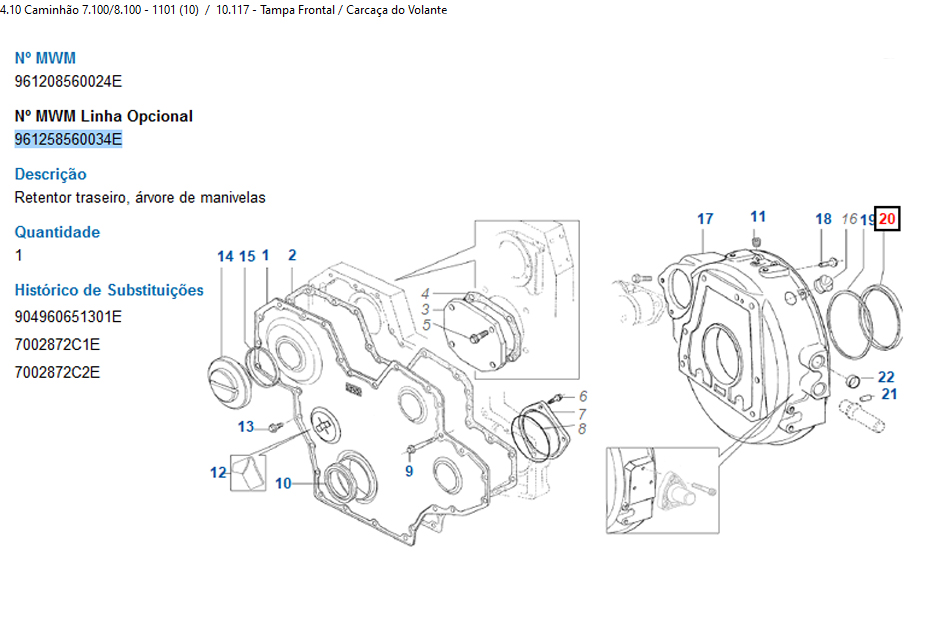 4.10 Caminhão 7.100/8.100 - 1101 (10) / 10.117 - Tampa Frontal / Carcaça do Volante

Nº MWM
961208560024E

Nº MWM Linha Opcional
961258560034E

Descrição
Retentor traseiro, árvore de manivelas

Quantidade
1

Histórico de Substituições
904960651301E
7002872C1E
7002872C2E

14 15 1 2 4 3 5 6 7 8 13 12 10 9 17 11 18 16 19 20 22 21