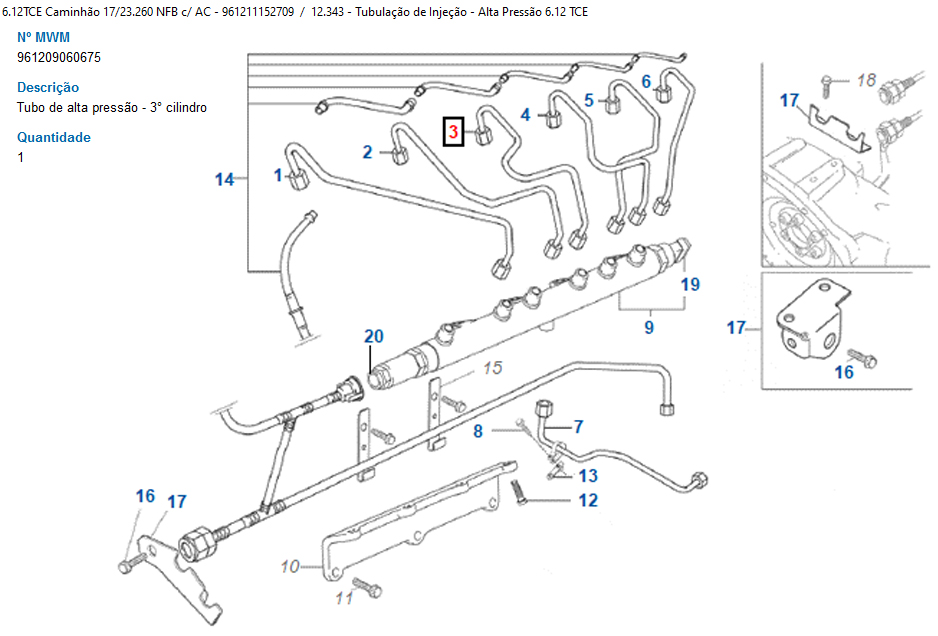 6.12TCE Caminhão 17/23.260 NFB c/ AC - 961211152709 / 12.343 - Tubulação de Injeção - Alta Pressão 6.12 TCE

Nº MWM
961209060675

Descrição
Tubo de alta pressão - 3° cilindro

Quantidade
1

14
1
2
3
4
5
6
18
17
19
9
20
15
17
16
8
7
13
12
16
17
10
11