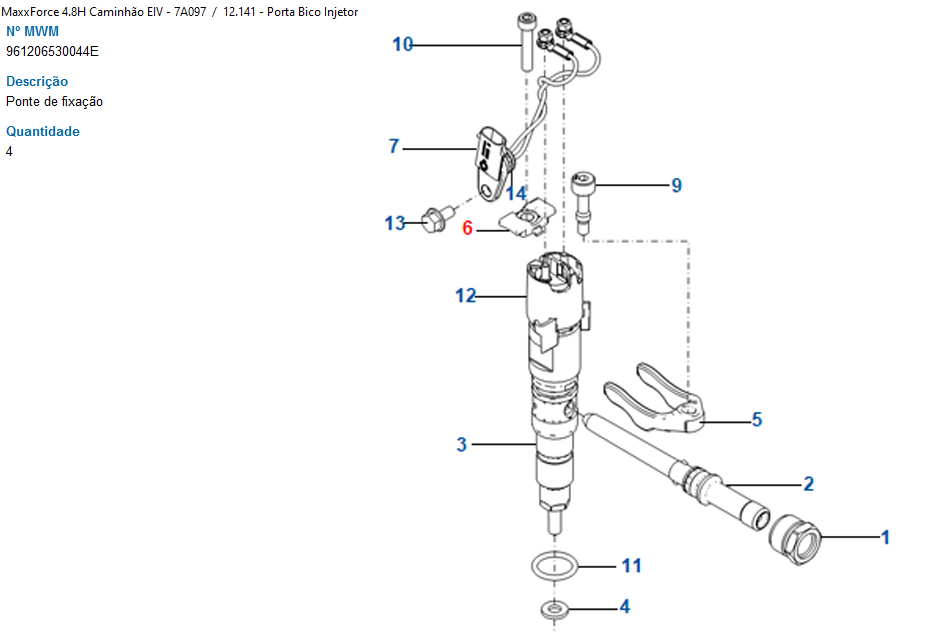 MaxxForce 4.8H Caminhão EIV - 7A097 / 12.141 - Porta Bico Injetor

Nº MWM

961206530044E

Descrição

Ponte de fixação

Quantidade

4

10

7

14

9

13

6

12

5

3

2

1

11

4