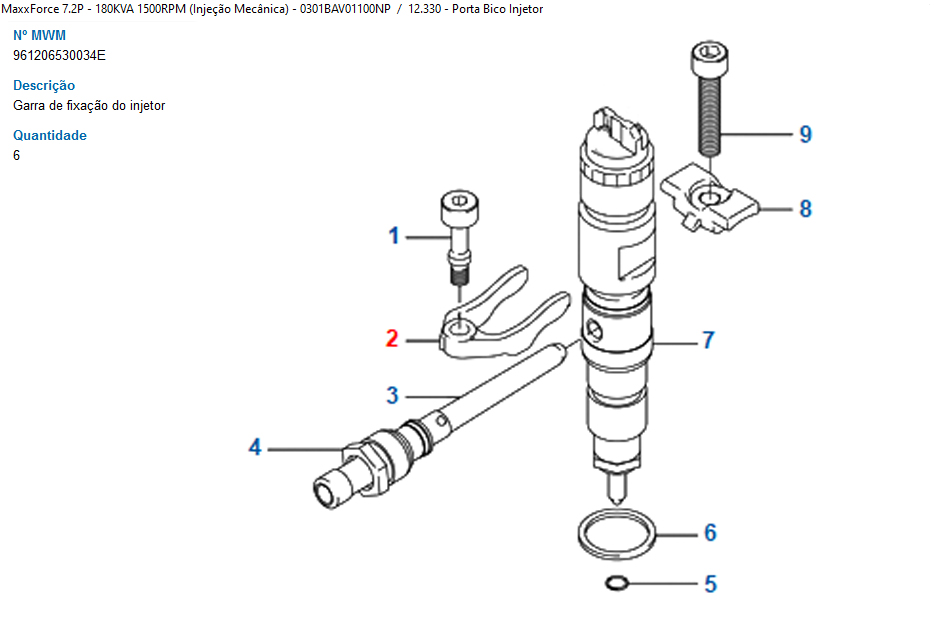 MaxxForce 7.2P - 180KVA 1500RPM (Injeção Mecânica) - 0301BAV01100NP / 12.330 - Porta Bico Injetor

Nº MWM
961206530034E

Descrição
Garra de fixação do injetor

Quantidade
6

9
8
1
2
7
3
4
6
5