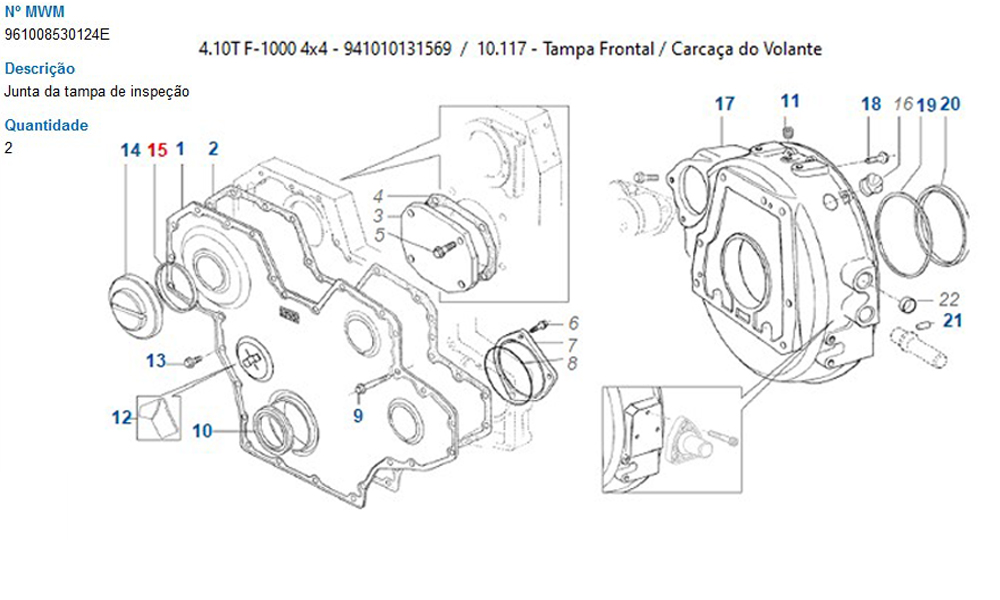 Nº MWM
961008530124E

Descrição
Junta da tampa de inspeção

Quantidade
2

4.10T F-1000 4x4 - 941010131569 / 10.117 - Tampa Frontal / Carcaça do Volante

14 15 1 2
4
3
5
6
7
8
13
12
10
9
17 11 18 16 19 20
22
21