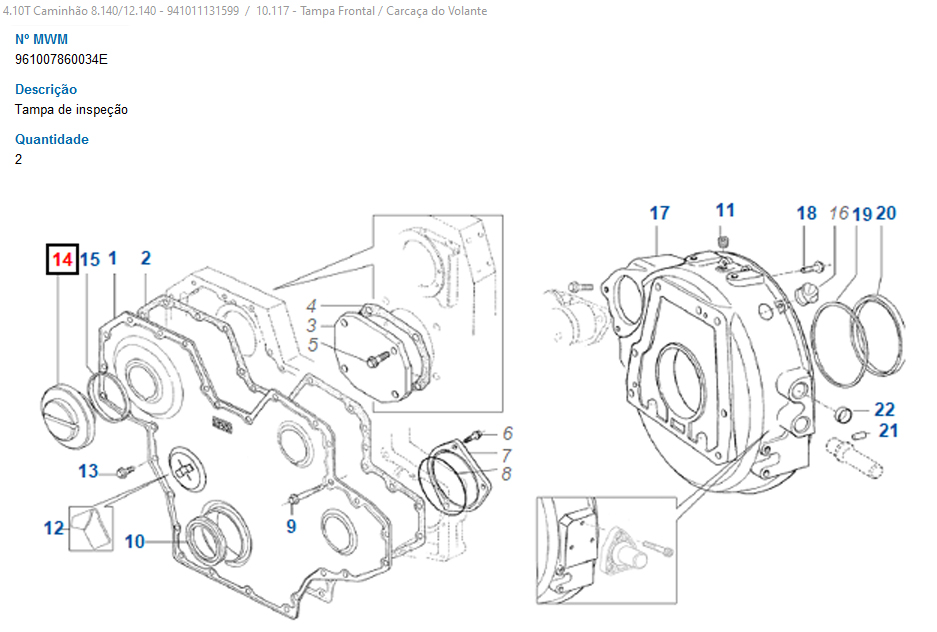 4.10T Caminhão 8.140/12.140 - 941011131599 / 10.117 - Tampa Frontal / Carcaça do Volante

Nº MWM
961007860034E

Descrição
Tampa de inspeção

Quantidade
2

14 15 1 2
4
3
5
6
7
8
13
12
10
9
17 11 18 16 19 20
22
21