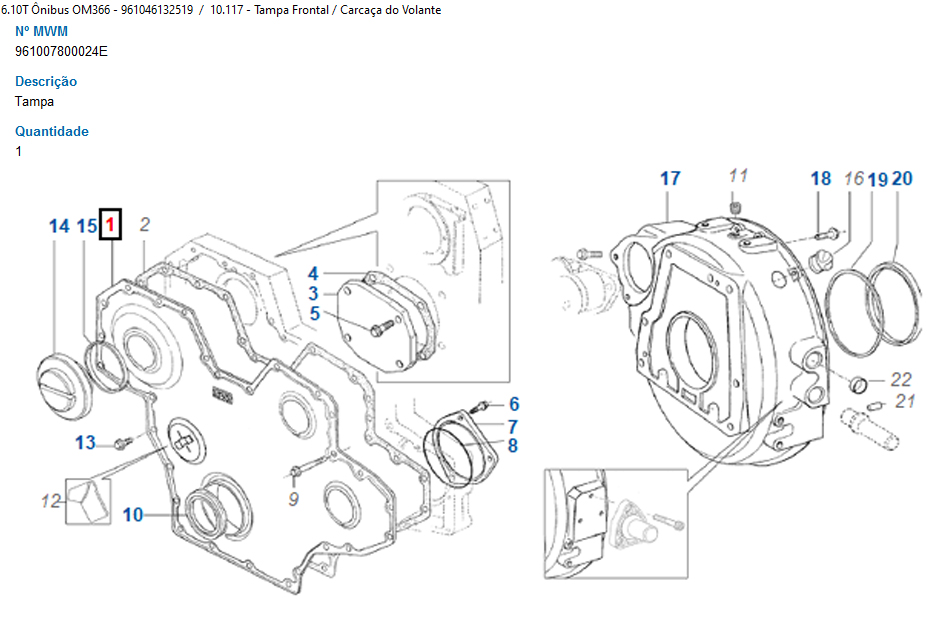 6.10T Ônibus OM366 - 961046132519 / 10.117 - Tampa Frontal / Carcaça do Volante

Nº MWM
961007800024E

Descrição
Tampa

Quantidade
1

14 15 1 2 4 3 5 6 7 8 13 12 10 9 17 11 18 16 19 20 22 21