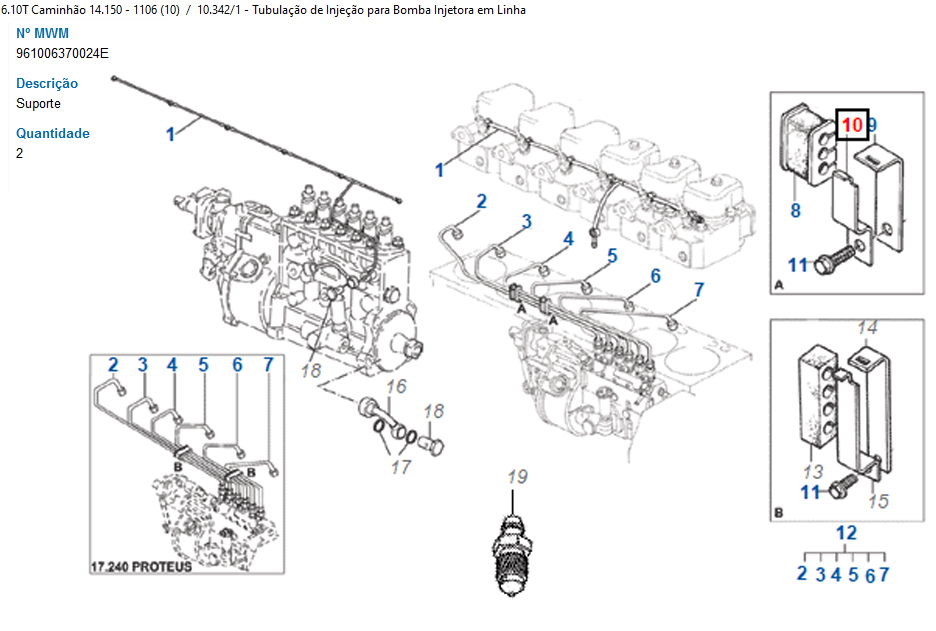 6.10T Caminhão 14.150 - 1106 (10) / 10.342/1 - Tubulação de Injeção para Bomba Injetora em Linha

Nº MWM
961006370024E

Descrição
Suporte

Quantidade
2

1
1
2
3
4
5
6
7
A
A
18
16
18
17
19
2
3
4
5
6
7
B
B
17.240 PROTEUS
10
9
8
11
A
14
13
11
15
B
12
2 3 4 5 6 7