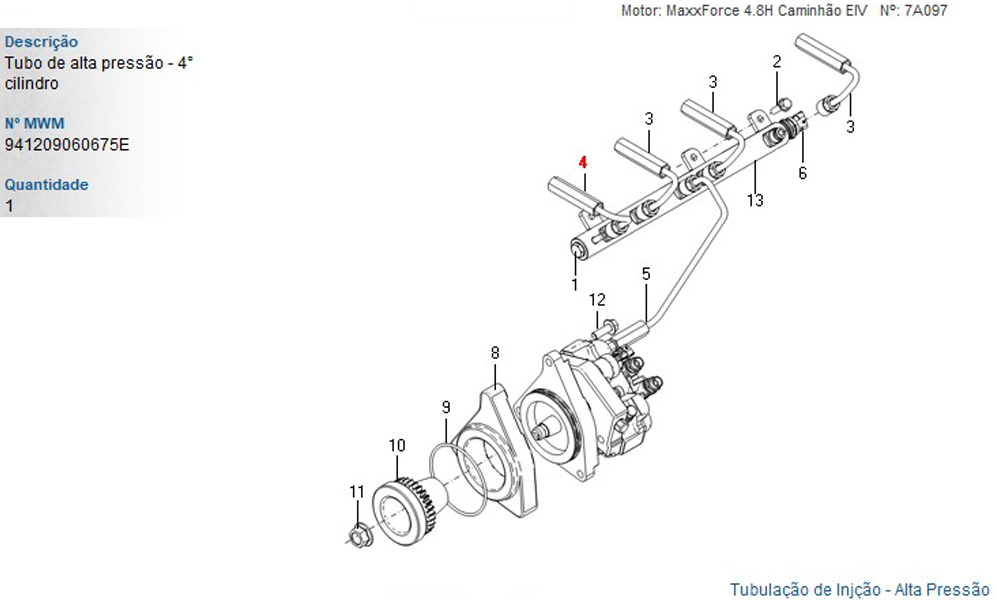 Motor: MaxxForce 4.8H Caminhão EIV Nº: 7A097

Descrição
Tubo de alta pressão - 4° cilindro

Nº MWM
941209060675E

Quantidade
1

2
3
3
3
3
4
6
13
1
5
12
8
9
10
11

Tubulação de Injção - Alta Pressão