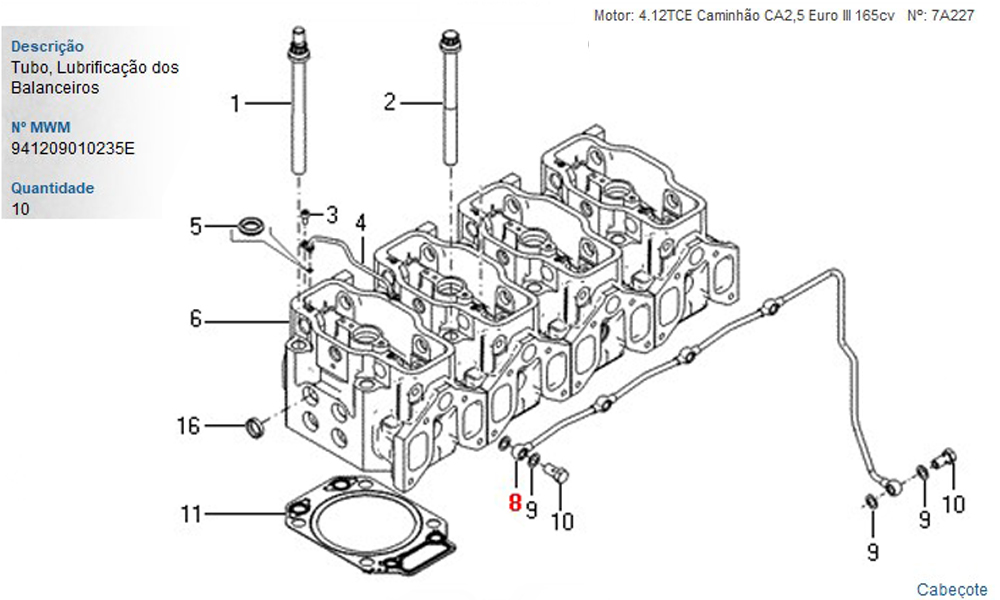 Motor: 4.12TCE Caminhão CA2,5 Euro III 165cv Nº: 7A227

Descrição
Tubo, Lubrificação dos Balanceiros

Nº MWM
941209010235E

Quantidade
10

1
2
3
4
5
6
16
11
8
9
10
9
9
10

Cabeçote