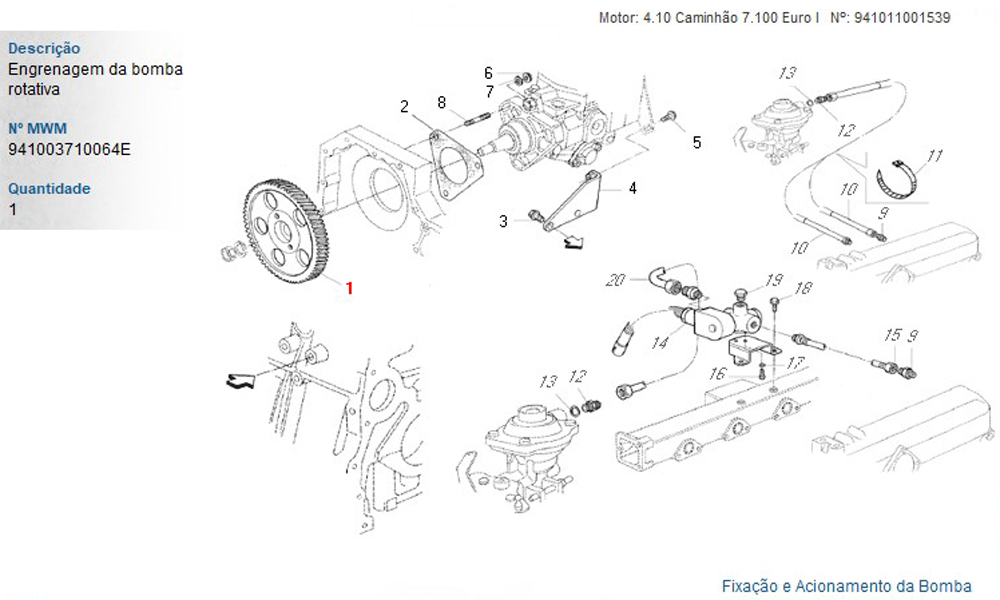 Motor: 4.10 Caminhão 7.100 Euro I Nº: 941011001539

Descrição
Engrenagem da bomba rotativa

Nº MWM
941003710064E

Quantidade
1

6
7
2
8
5
4
3
1
13
12
11
10
9
10
20
19
18
14
15
9
16
17
13
12

Fixação e Acionamento da Bomba