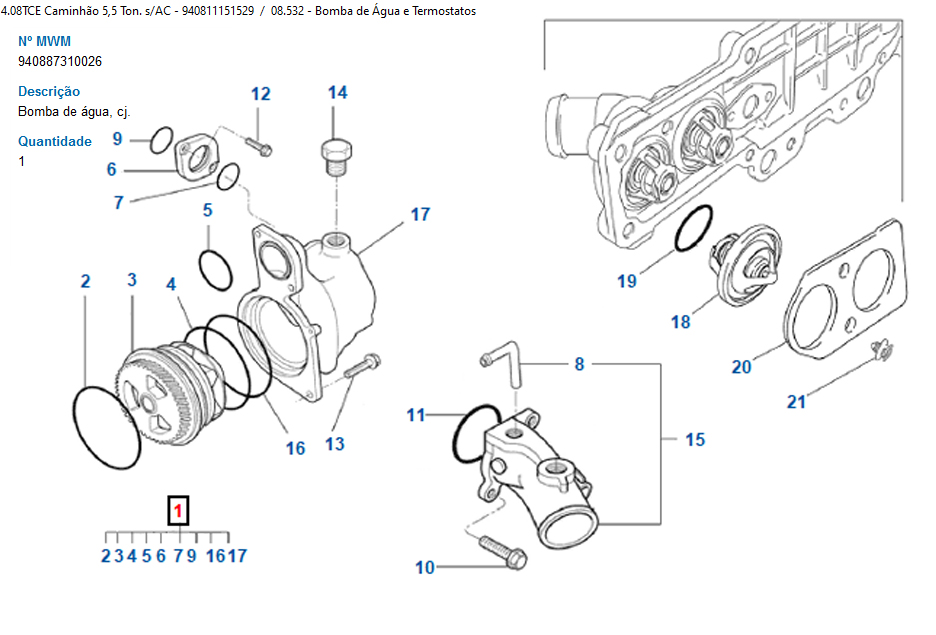 4.08TCE Caminhão 5,5 Ton. s/AC - 940811151529 / 08.532 - Bomba de Água e Termostatos

Nº MWM
940887310026

Descrição
Bomba de água, cj.

Quantidade
1

12
14
9
6
7
5
17
2
3
4
16
13
19
18
20
21
8
11
15
10
1
2 3 4 5 6 7 9 16 17