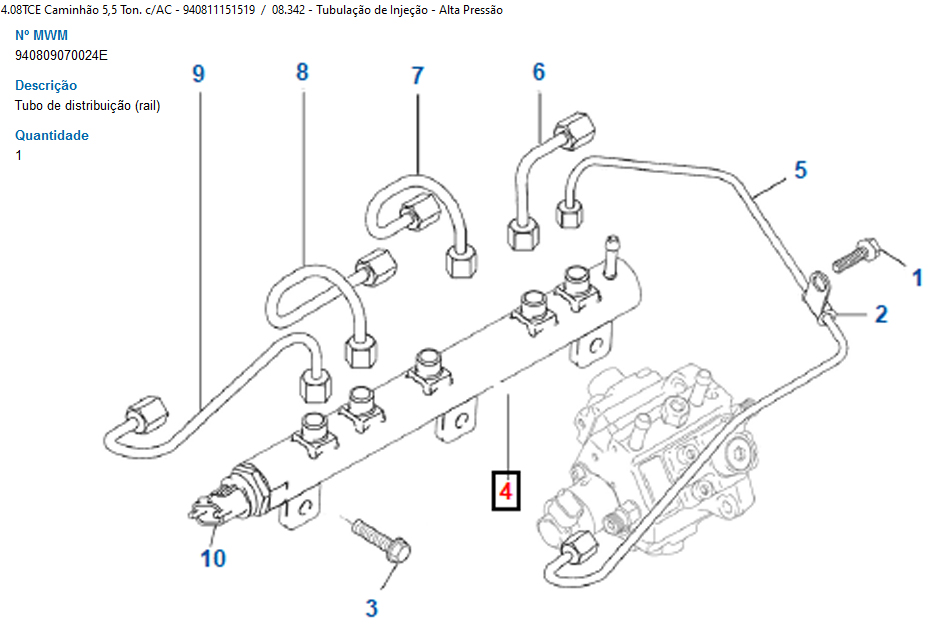 4.08TCE Caminhão 5,5 Ton. c/AC - 940811151519 / 08.342 - Tubulação de Injeção - Alta Pressão

Nº MWM
940809070024E

Descrição
Tubo de distribuição (rail)

Quantidade
1

9
8
7
6
5
1
2
4
10
3