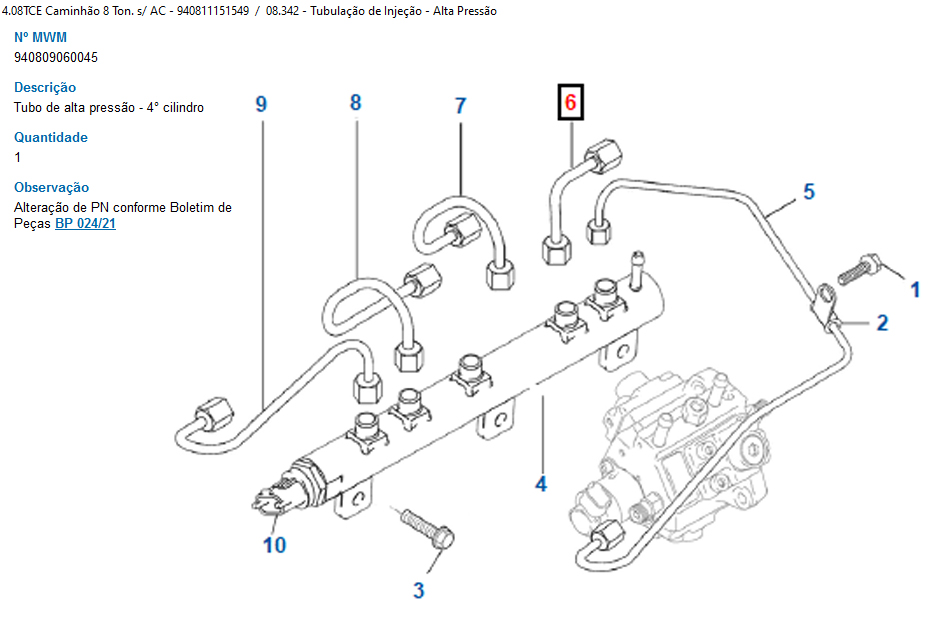 4.08TCE Caminhão 8 Ton. s/ AC - 940811151549 / 08.342 - Tubulação de Injeção - Alta Pressão

Nº MWM
940809060045

Descrição
Tubo de alta pressão - 4° cilindro

Quantidade
1

Observação
Alteração de PN conforme Boletim de Peças BP 024/21

9
8
7
6
5
1
2
4
10
3