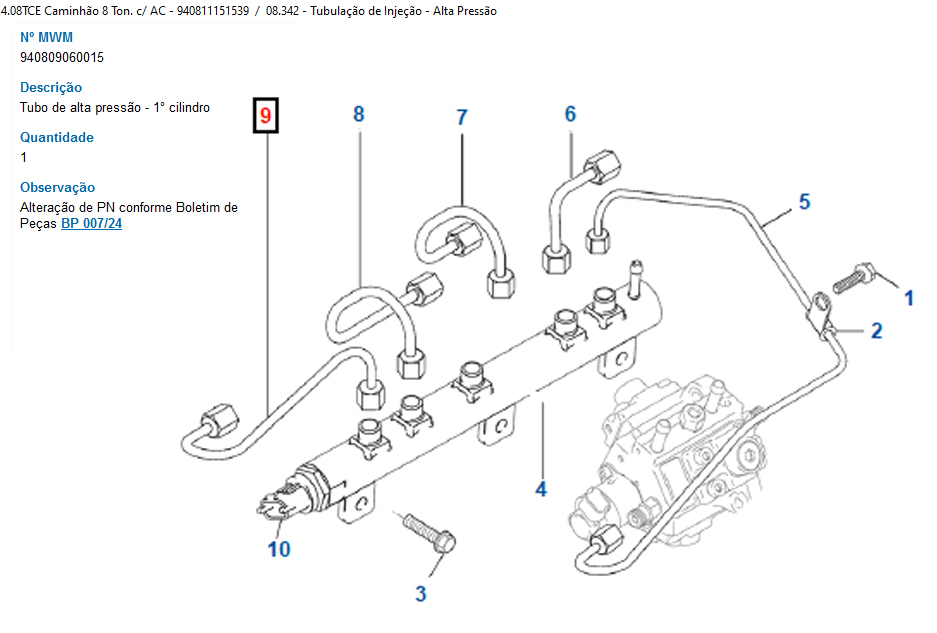 4.08TCE Caminhão 8 Ton. c/ AC - 940811151539 / 08.342 - Tubulação de Injeção - Alta Pressão

Nº MWM
940809060015

Descrição
Tubo de alta pressão - 1° cilindro

Quantidade
1

Observação
Alteração de PN conforme Boletim de Peças BP 007/24

9
8
7
6
5
1
2
4
10
3