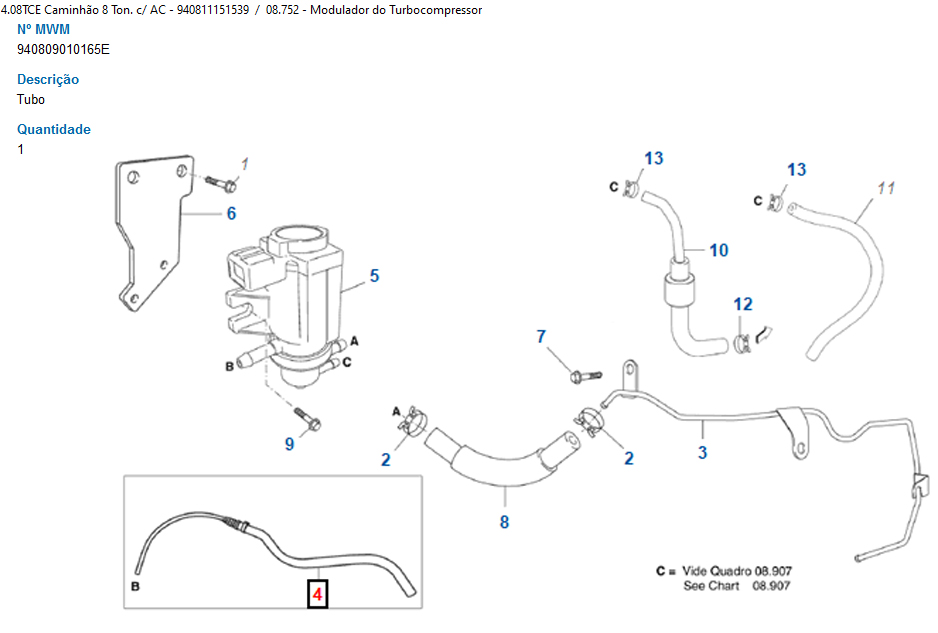 4.08TCE Caminhão 8 Ton. c/ AC - 940811151539 / 08.752 - Modulador do Turbocompressor

Nº MWM
940809010165E

Descrição
Tubo

Quantidade
1

1
6
5
A
B
C
9
13
C
10
12
13
C
11
7
A
2
2
3
8
B
4
C = Vide Quadro 08.907
See Chart 08.907