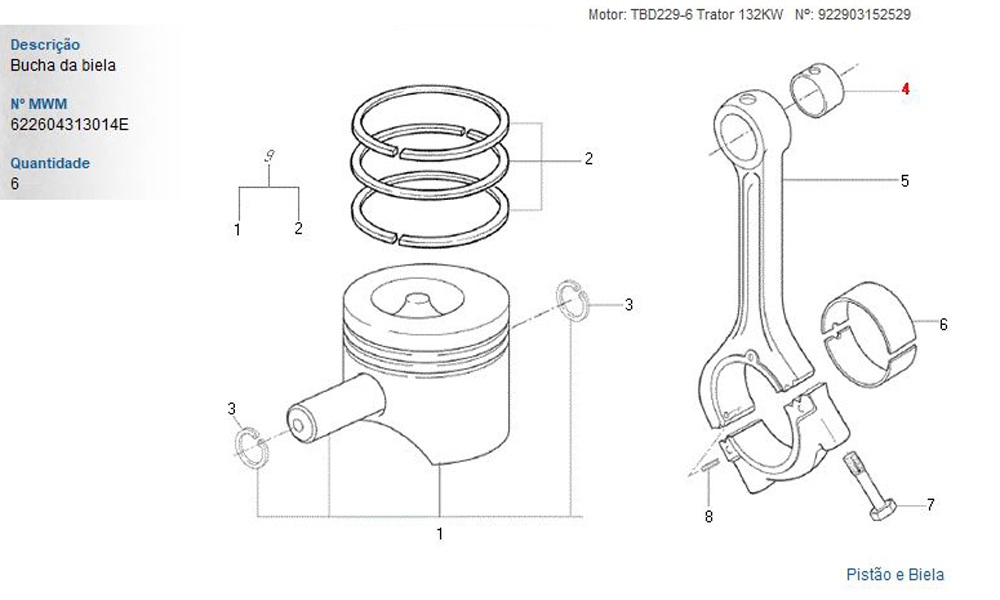 Motor: TBD229-6 Trator 132KW Nº: 922903152529

Descrição
Bucha da biela

Nº MWM
622604313014E

Quantidade
6

9
1 2

2

3

3

1

4

5

6

7

8

Pistão e Biela