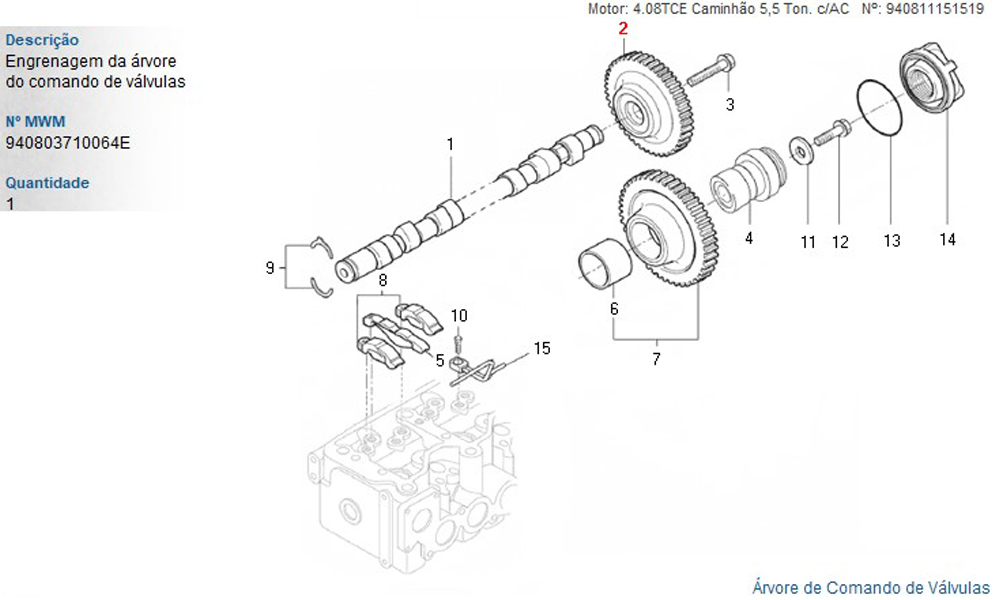 Motor: 4.08TCE Caminhão 5,5 Ton. c/AC Nº: 940811151519

Descrição
Engrenagem da árvore do comando de válvulas

Nº MWM
940803710064E

Quantidade
1

2
3
1
4
11
12
13
14
9
8
10
5
15
6
7

Árvore de Comando de Válvulas