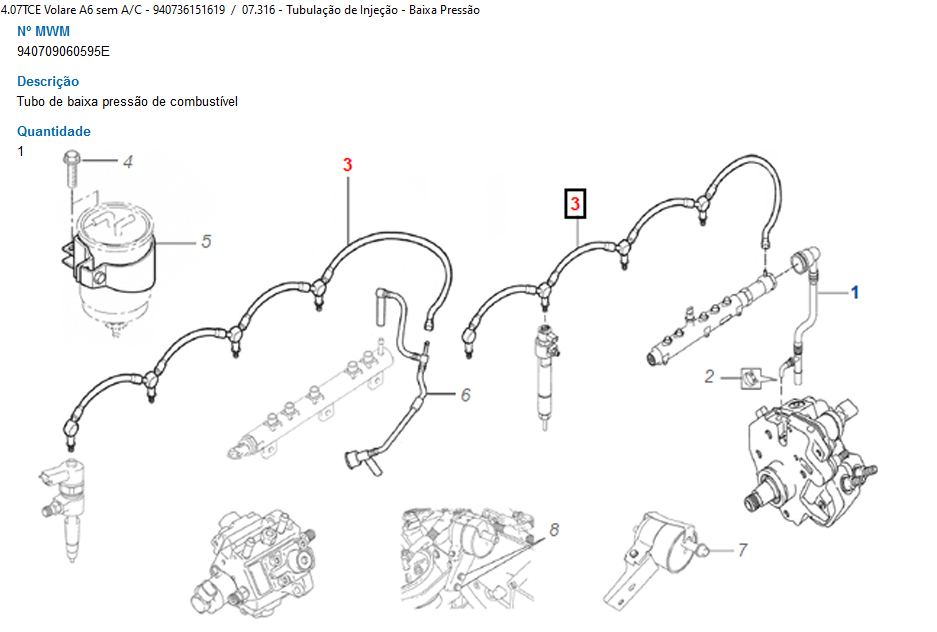 4.07TCE Volare A6 sem A/C - 940736151619 / 07.316 - Tubulação de Injeção - Baixa Pressão

Nº MWM
940709060595E

Descrição
Tubo de baixa pressão de combustível

Quantidade
1

4
5
3
3
1
2
6
8
7