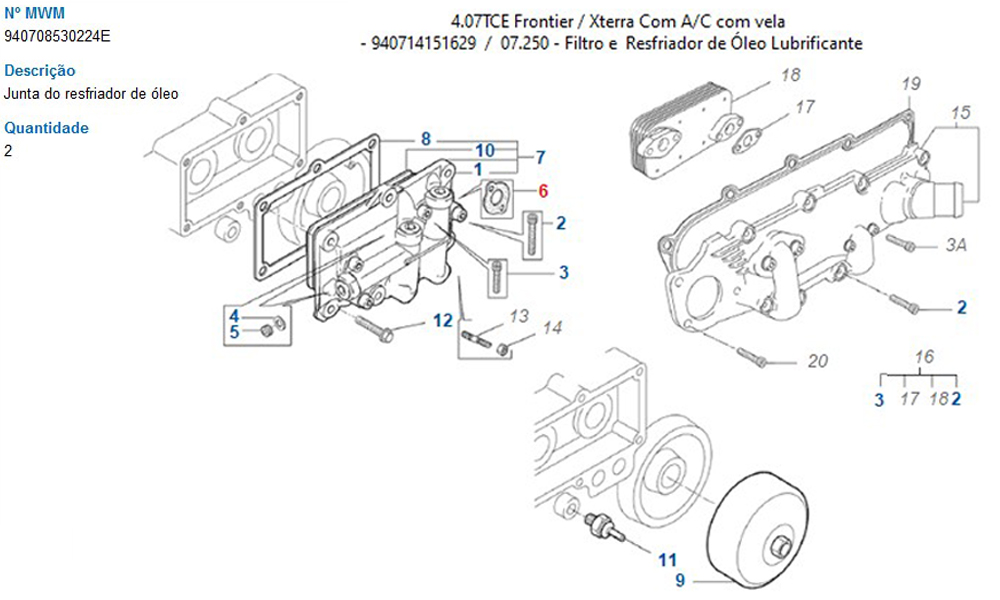 Nº MWM
940708530224E

Descrição
Junta do resfriador de óleo

Quantidade
2

4.07TCE Frontier / Xterra Com A/C com vela
- 940714151629 / 07.250 - Filtro e Resfriador de Óleo Lubrificante

8
10
7
1
6
2
3
4
5
12
13
14
18
17
19
15
3A
2
20
16
3
17
18
2
11
9