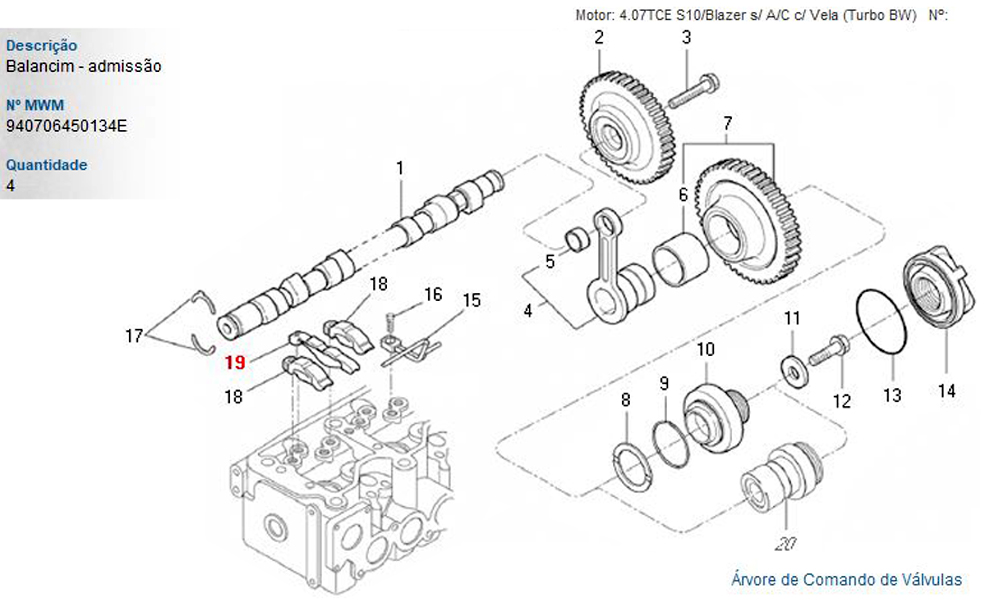 Motor: 4.07TCE S10/Blazer s/ A/C c/ Vela (Turbo BW) Nº:

Descrição
Balancim - admissão

Nº MWM
940706450134E

Quantidade
4

2
3
7
1
6
5
4
18
16
15
17
19
18
11
10
9
8
12
13
14
20

Árvore de Comando de Válvulas