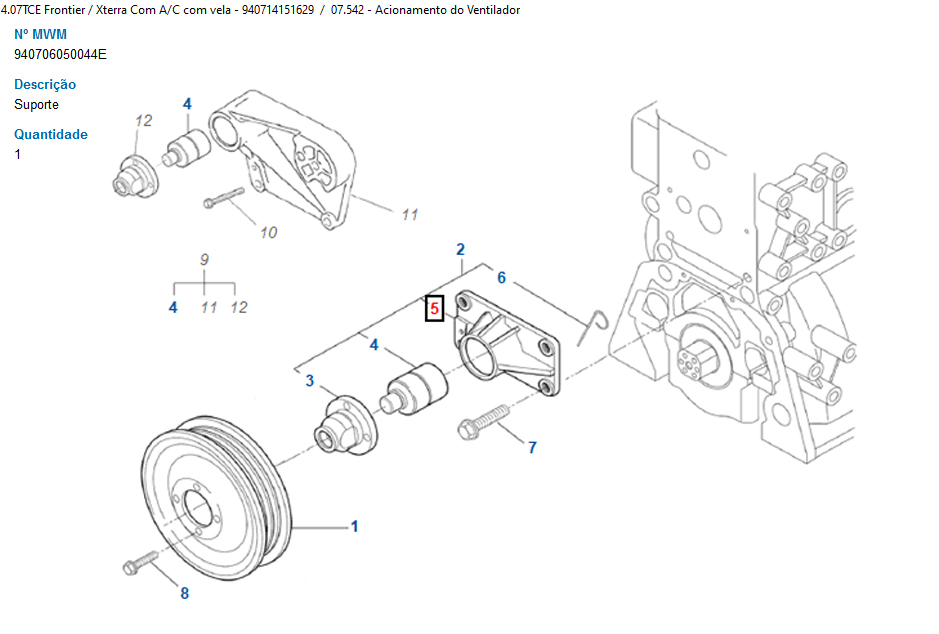 4.07TCE Frontier / Xterra Com A/C com vela - 940714151629 / 07.542 - Acionamento do Ventilador

Nº MWM
940706050044E

Descrição
Suporte

Quantidade
1

12
4
11
10
9
4 11 12
2
6
5
4
3
7
1
8