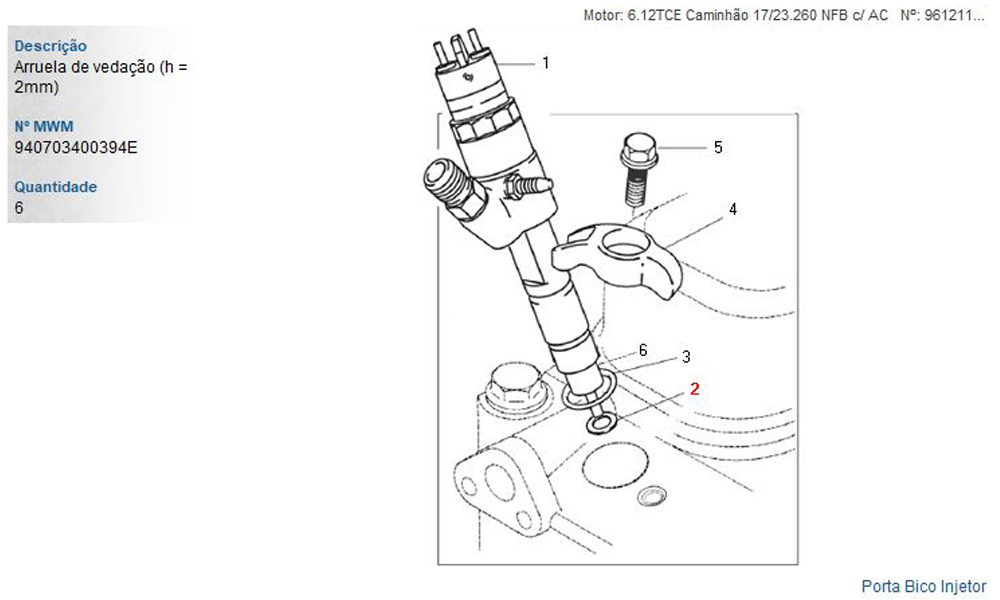 Motor: 6.12TCE Caminhão 17/23.260 NFB c/ AC Nº: 961211...

Descrição
Arruela de vedação (h = 2mm)

Nº MWM
940703400394E

Quantidade
6

1
5
4
6
3
2

Porta Bico Injetor