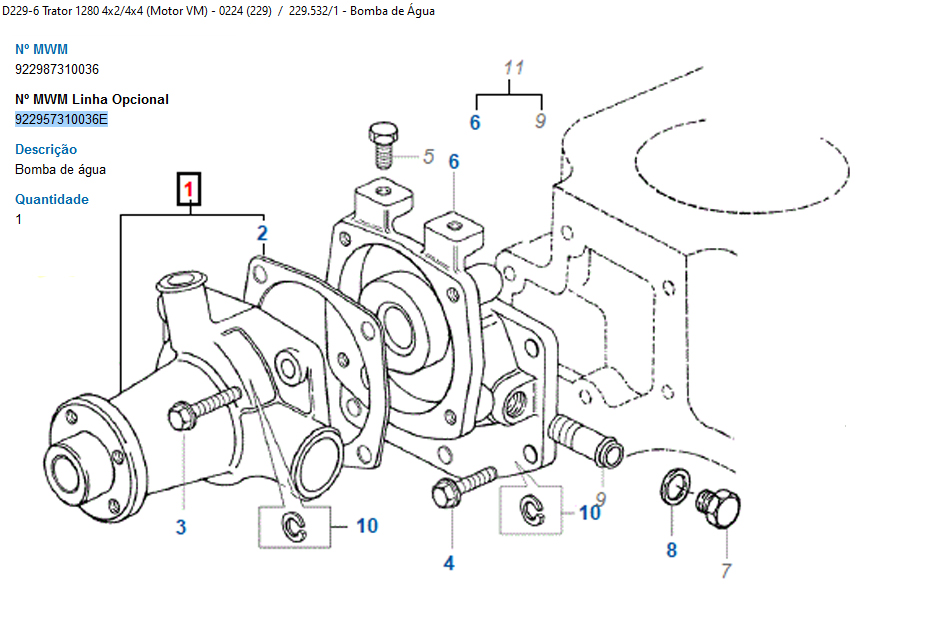 D229-6 Trator 1280 4x2/4x4 (Motor VM) - 0224 (229) / 229.532/1 - Bomba de Água

Nº MWM
922987310036

Nº MWM Linha Opcional
922957310036E

Descrição
Bomba de água

Quantidade
1

11
6
9
5
6
1
2
3
10
4
10
9
8
7